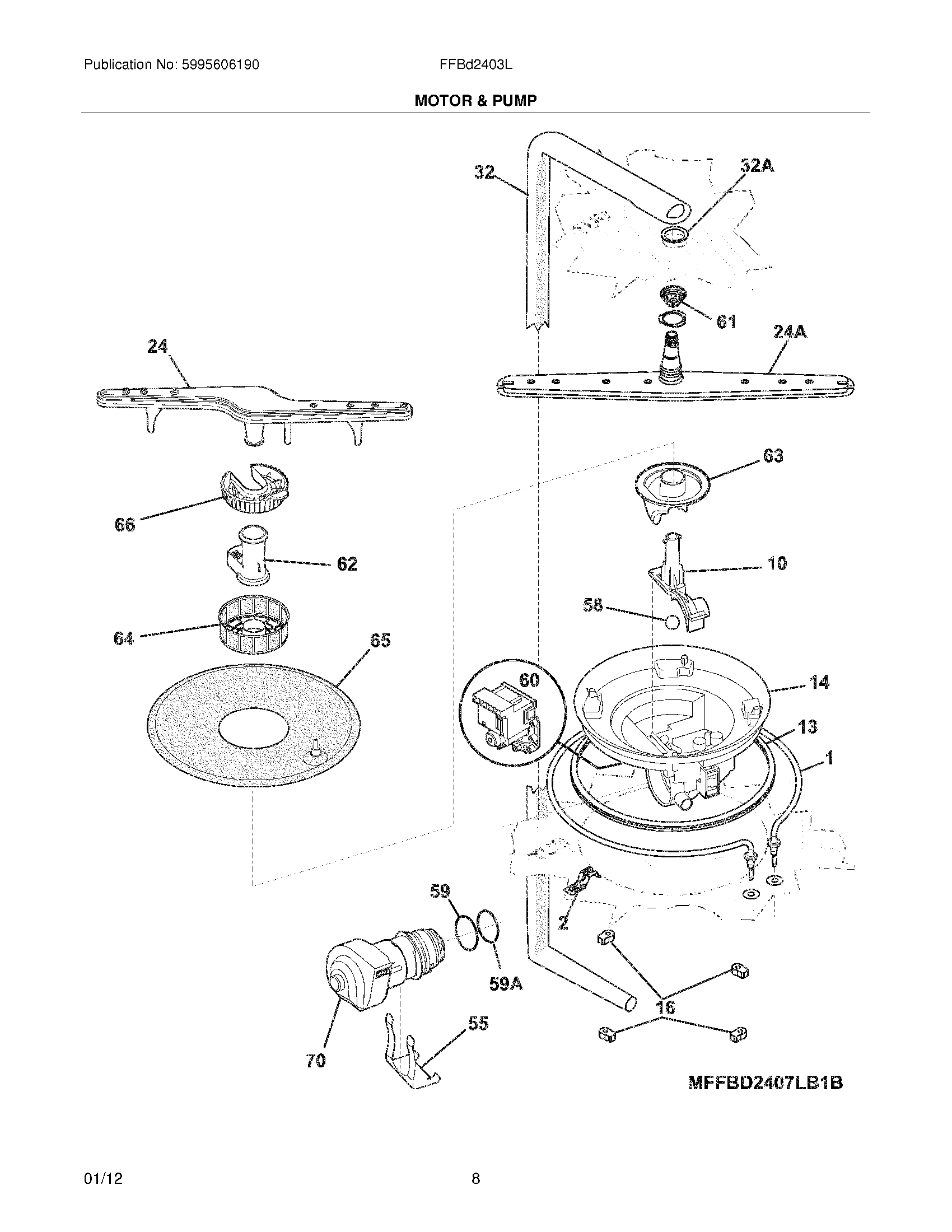 Publication No: 5995606190

FFBd2403L

MOTOR & PUMP

32
32A
61
24A
24
63
66
62
10
58
64
65
60
14
13
1
59
2
59A
16
70
55

MFFBD2407LB1B

01/12

8