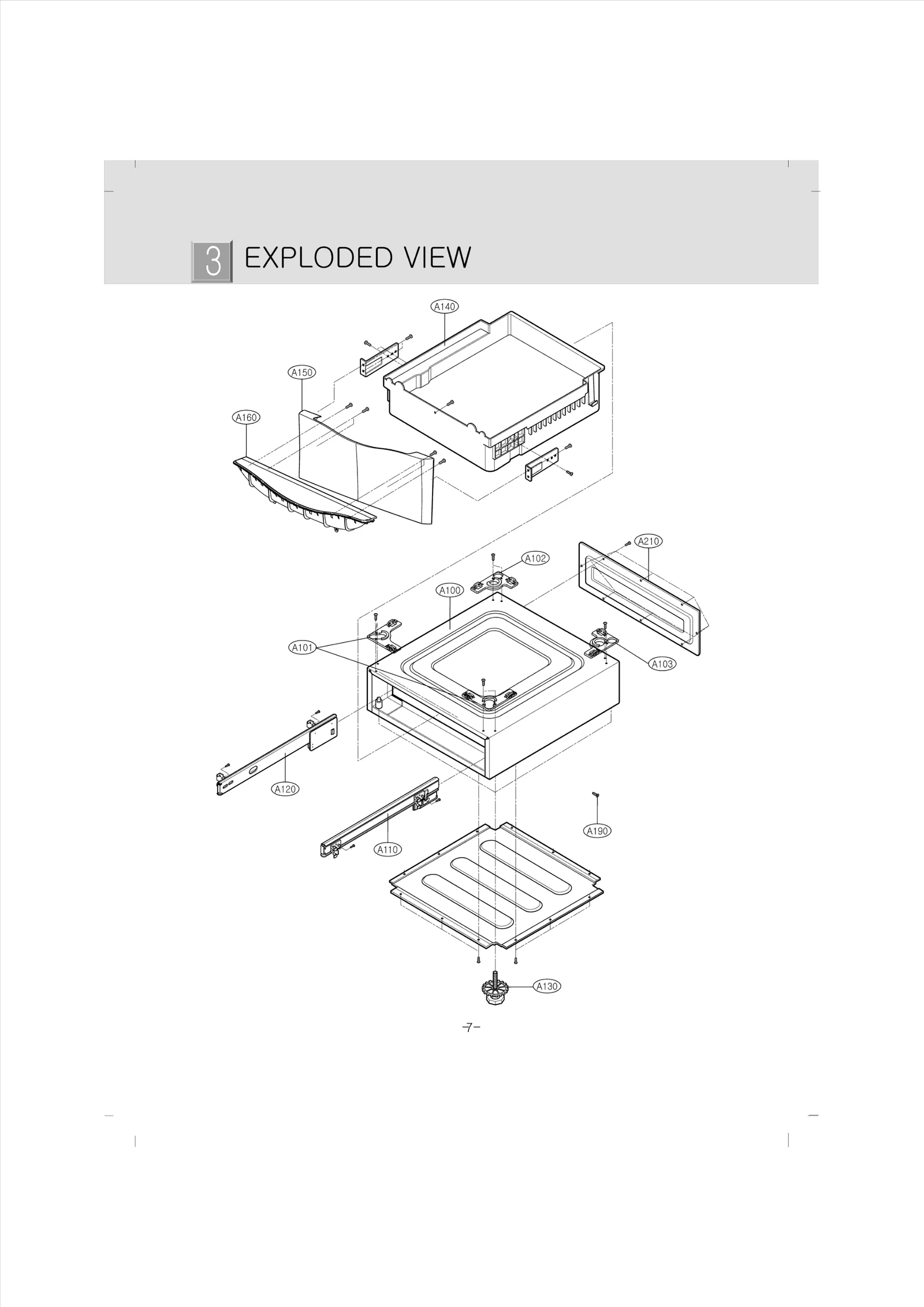 3 EXPLODED VIEW

A140

A150

A160

A210

A102

A100

A101

A103

A120

A190

A110

A130

-7-