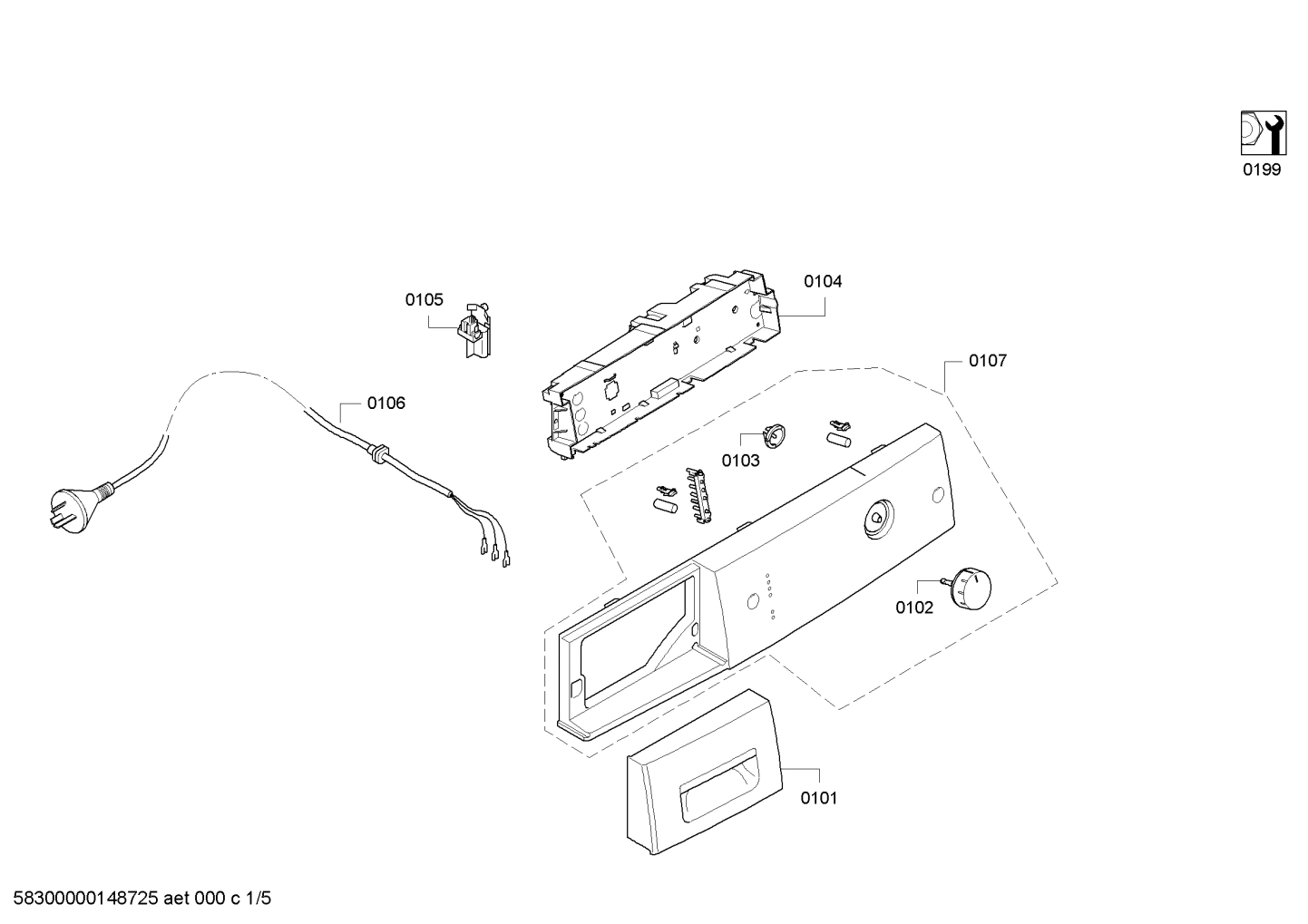 0199

0105

0104

0107

0106

0103

0102

0101

58300000148725 aet 000 c 1/5