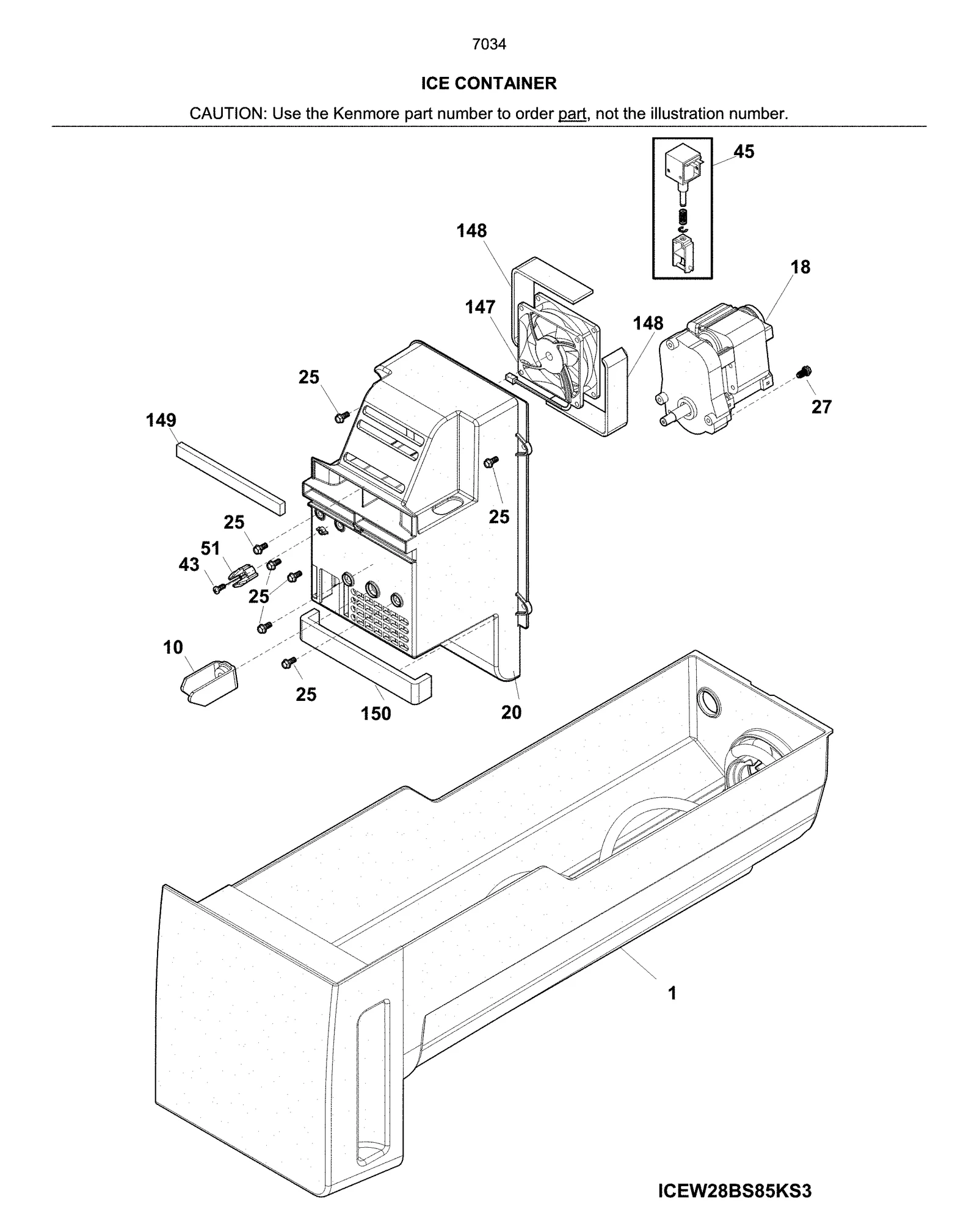 7034

ICE CONTAINER

CAUTION: Use the Kenmore part number to order part, not the illustration number.

45

148

18

147

148

25

27

149

25

25

51

43

25

10

25

150

20

1

ICEW28BS85KS3