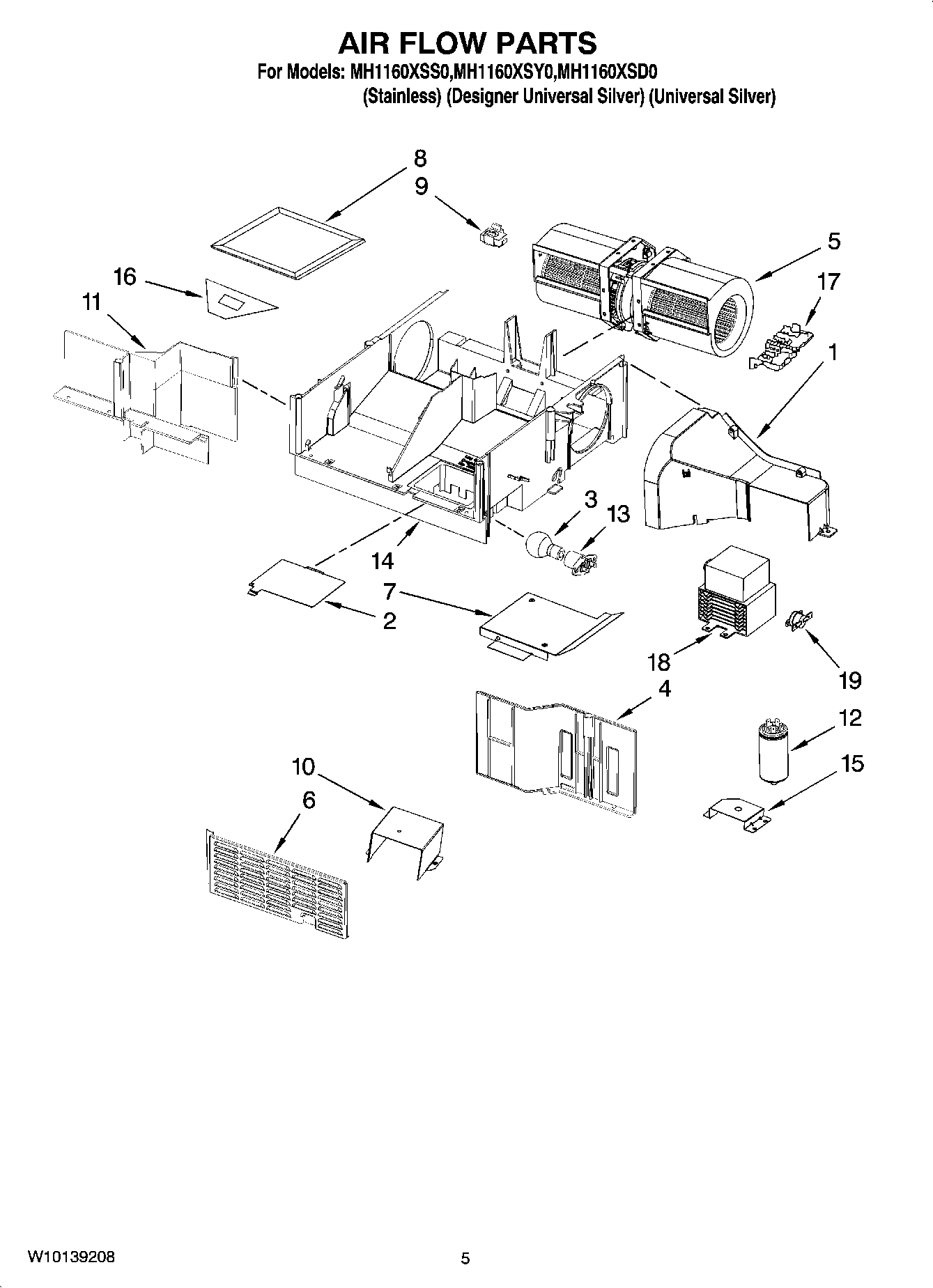 AIR FLOW PARTS

For Models: MH1160XSS0,MH1160XSY0,MH1160XSD0
(Stainless) (Designer Universal Silver) (Universal Silver)

8
9
5
16
17
11
1
3
13
14
7
2
18
19
4
12
10
15
6

W10139208

5