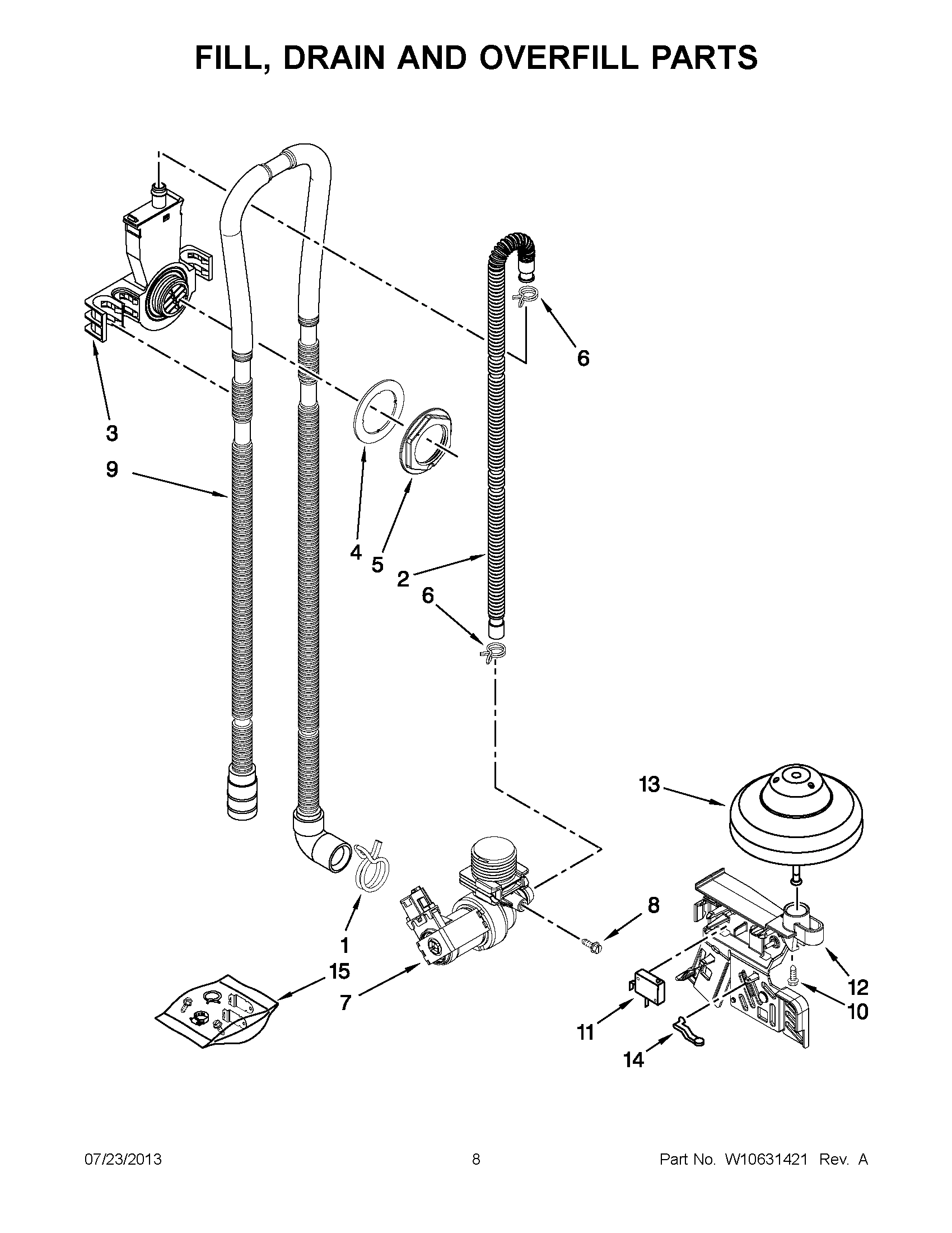 FILL, DRAIN AND OVERFILL PARTS

6

3

9

4

5

2

6

13

8

1

15

7

12

10

11

14

07/23/2013

8

Part No. W10631421 Rev. A