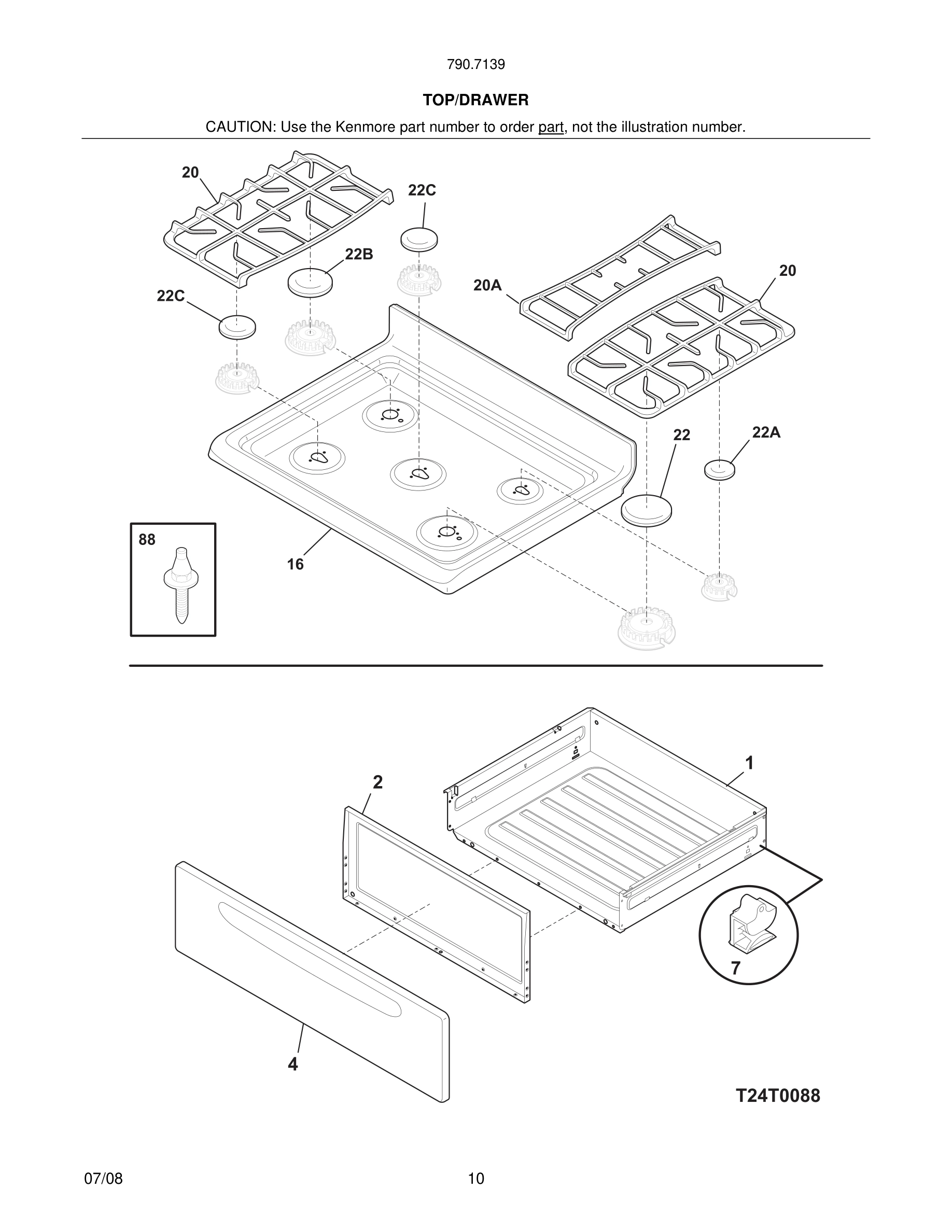 790.7139

TOP/DRAWER

CAUTION: Use the Kenmore part number to order part, not the illustration number.

20

22C

22B

22C

20A

20

22

22A

88

16

1

2

7

4

T24T0088

07/08

10