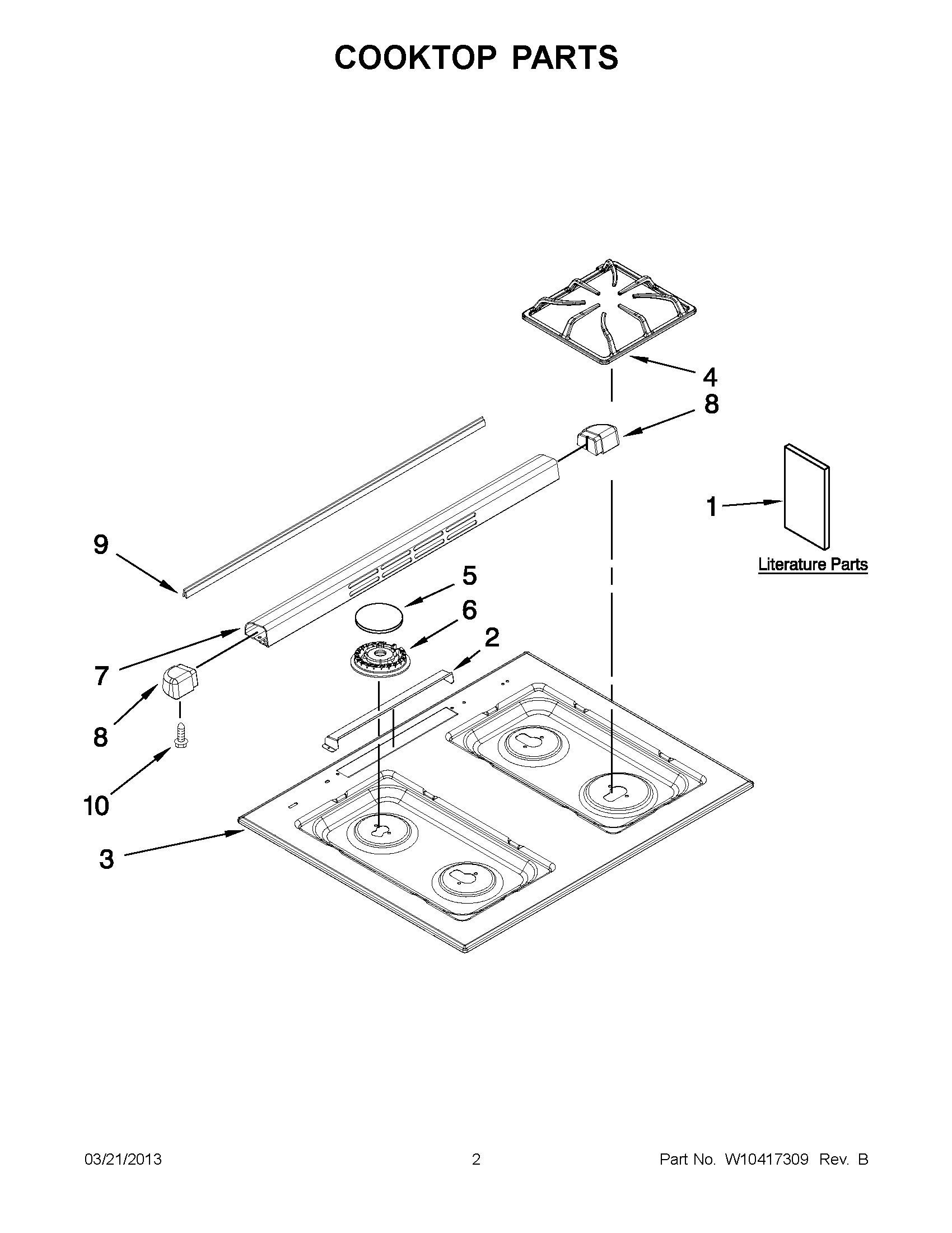 COOKTOP PARTS

4
8
1
Literature Parts
9
5
6
2
7
8
10
3

03/21/2013
2
Part No. W10417309 Rev. B