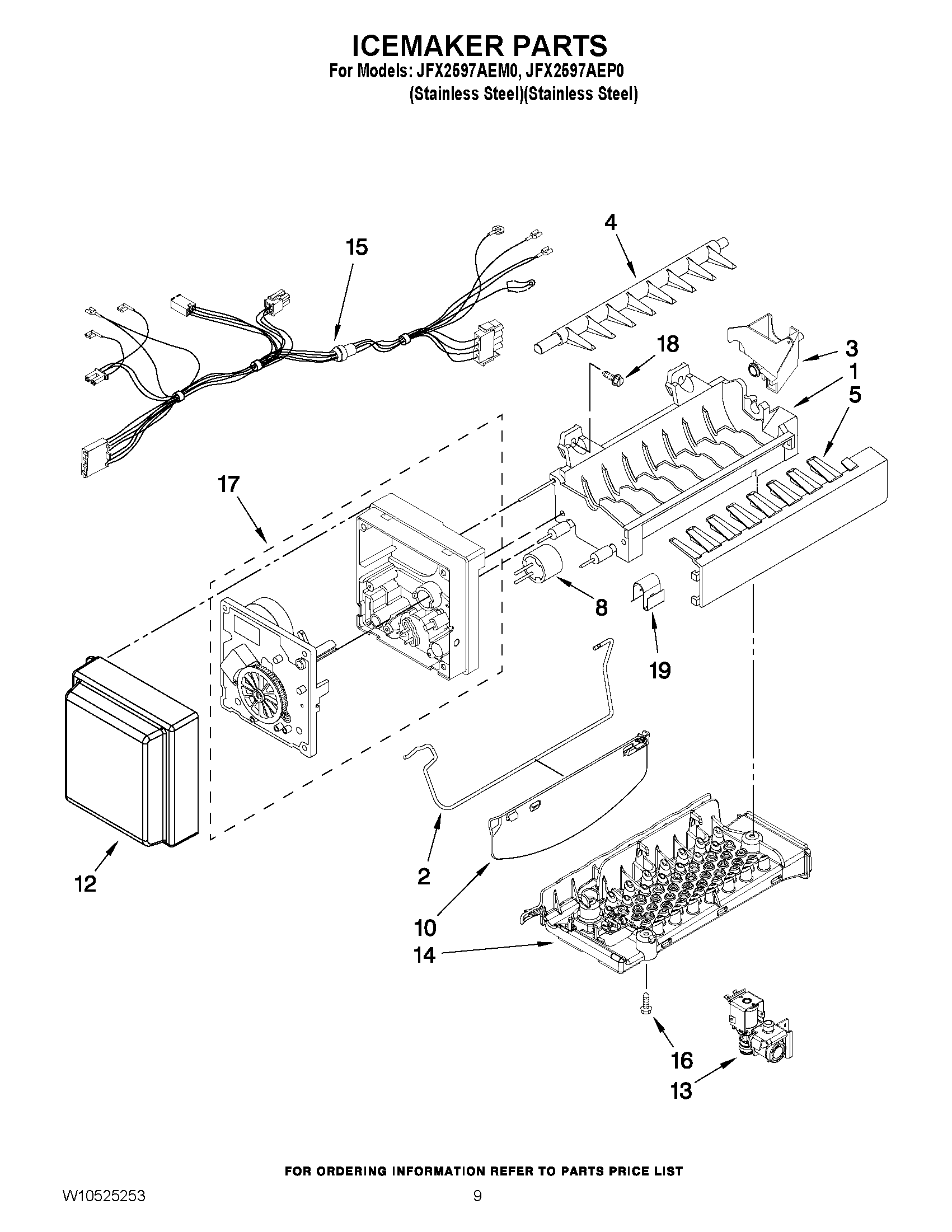 ICEMAKER PARTS
For Models: JFX2597AEM0, JFX2597AEP0
(Stainless Steel)(Stainless Steel)

4
15
18
3
1
5
17
8
19
12
2
10
14
16
13

FOR ORDERING INFORMATION REFER TO PARTS PRICE LIST

W10525253
9