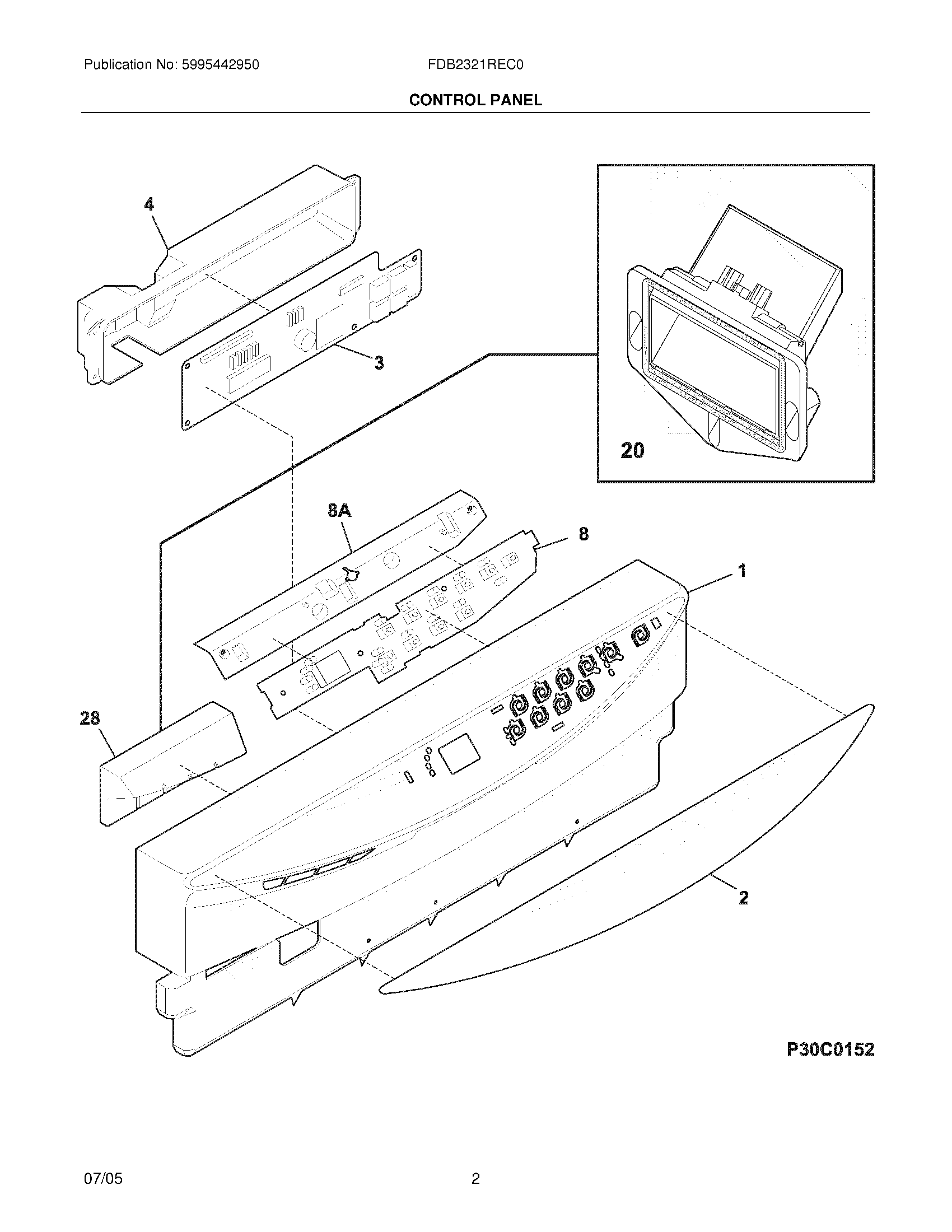 Publication No: 5995442950

FDB2321REC0

CONTROL PANEL

4

3

20

8A

8

1

28

2

P30C0152

07/05

2