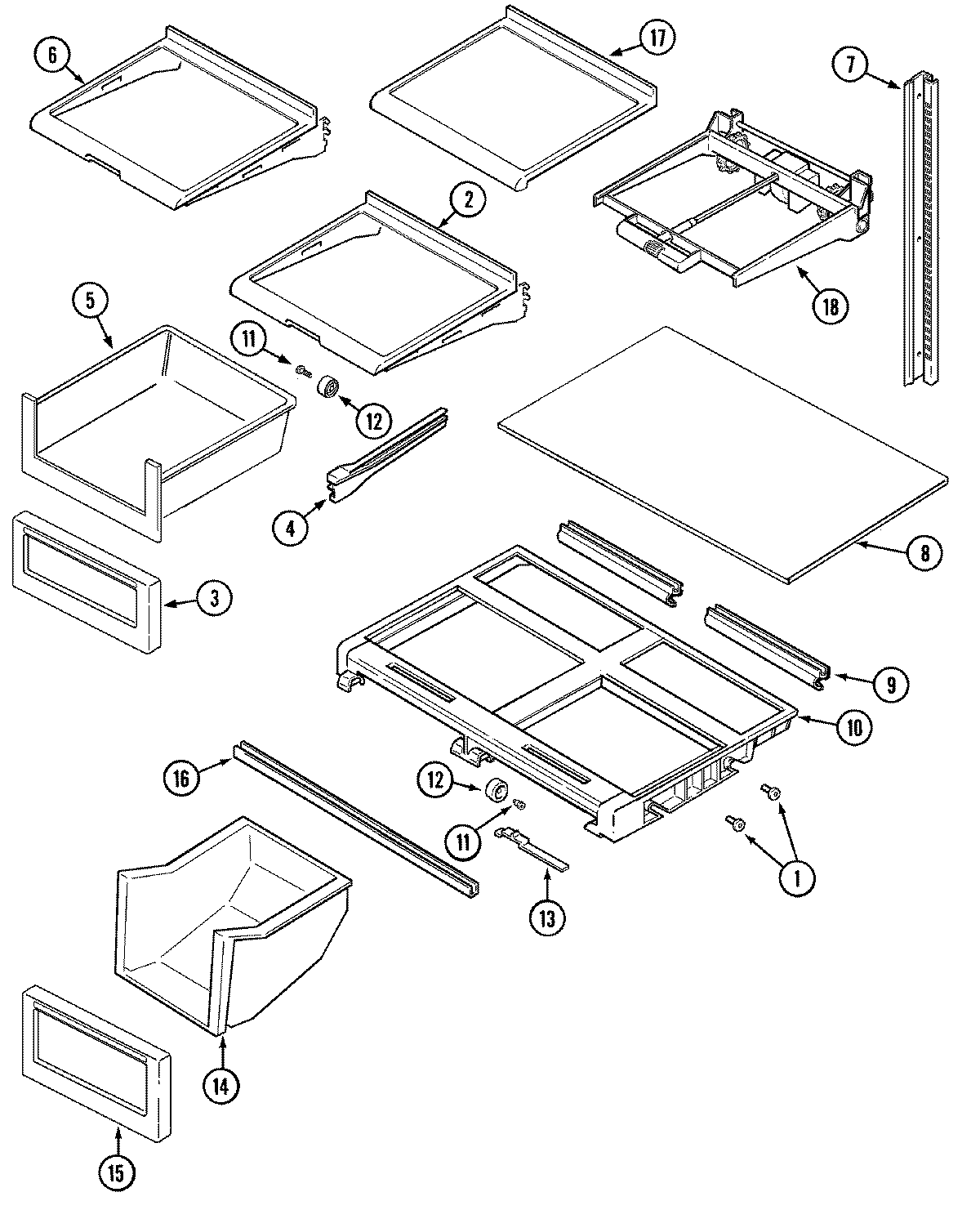 6
17
7
2
18
5
11
12
4
8
3
9
10
16
12
11
1
13
14
15