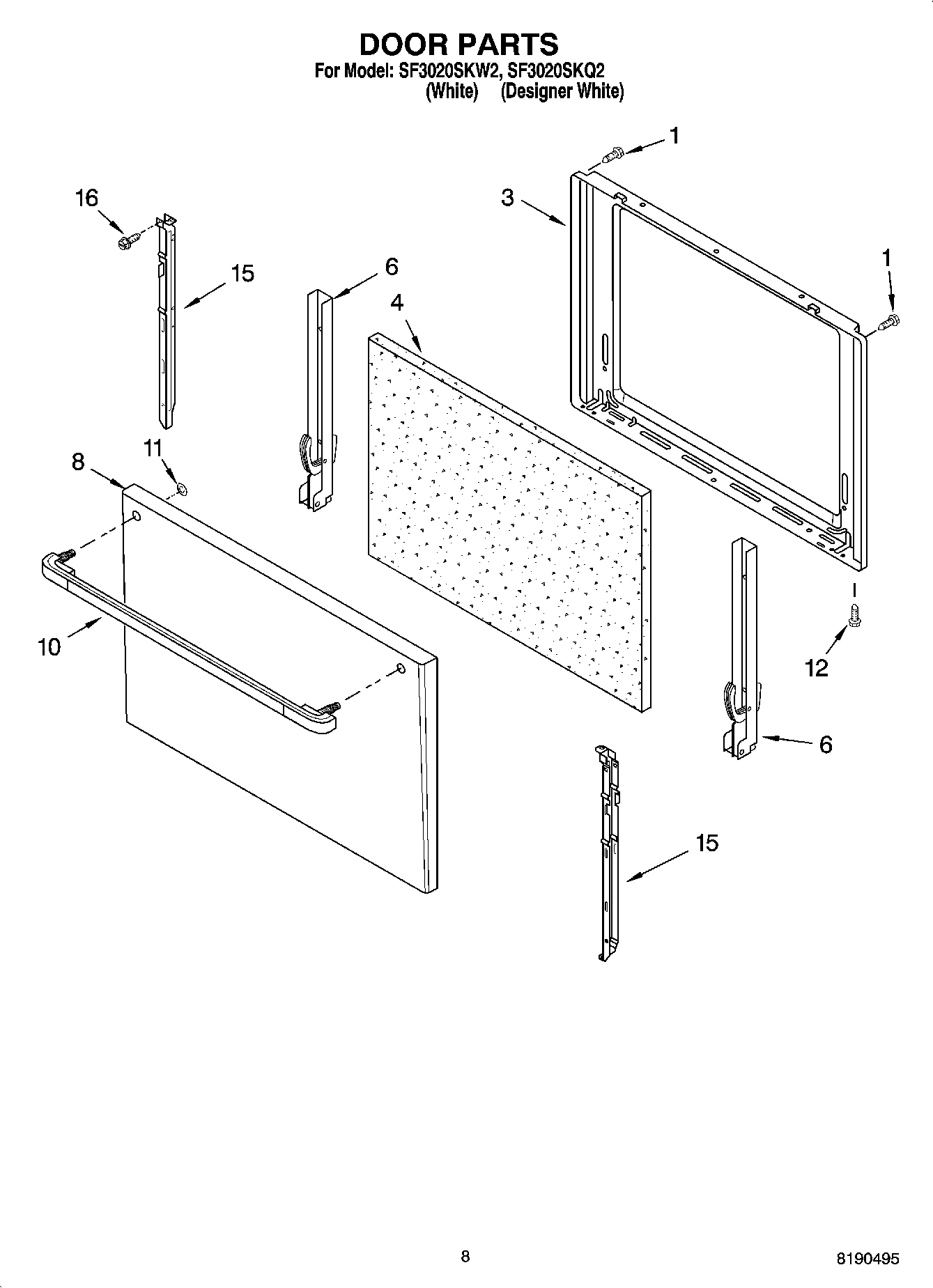 DOOR PARTS
For Model: SF3020SKW2, SF3020SKQ2
(White) (Designer White)

1
16
3
1
15
6
4
11
8
10
12
6
15

8

8190495