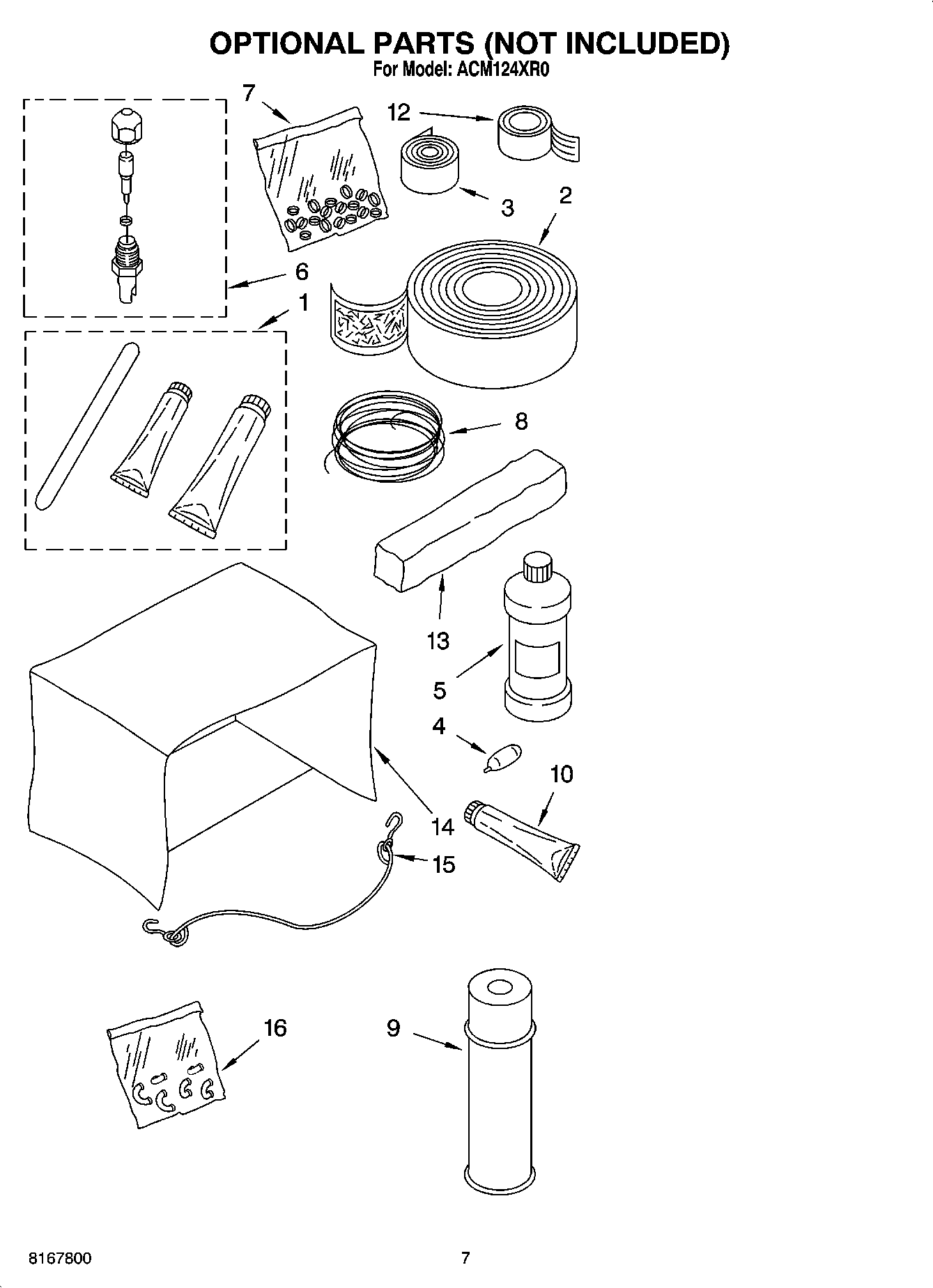 OPTIONAL PARTS (NOT INCLUDED)
For Model: ACM124XR0

7
12
3
2
6
1
8
13
5
4
10
14
15
16
9

8167800

7