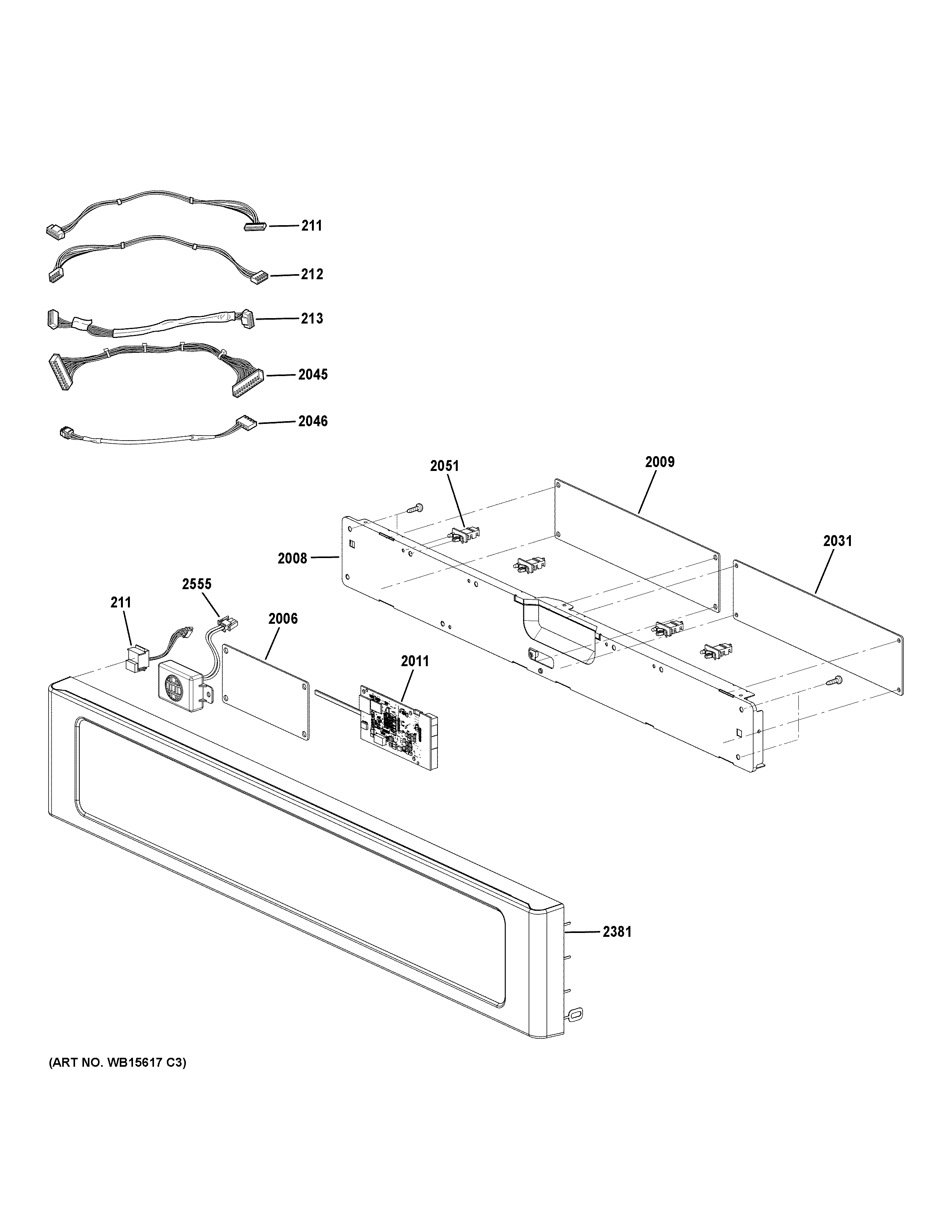 211
212
213
2045
2046
2051
2009
2008
2031
2555
211
2006
2011
2381
(ART NO. WB15617 C3)