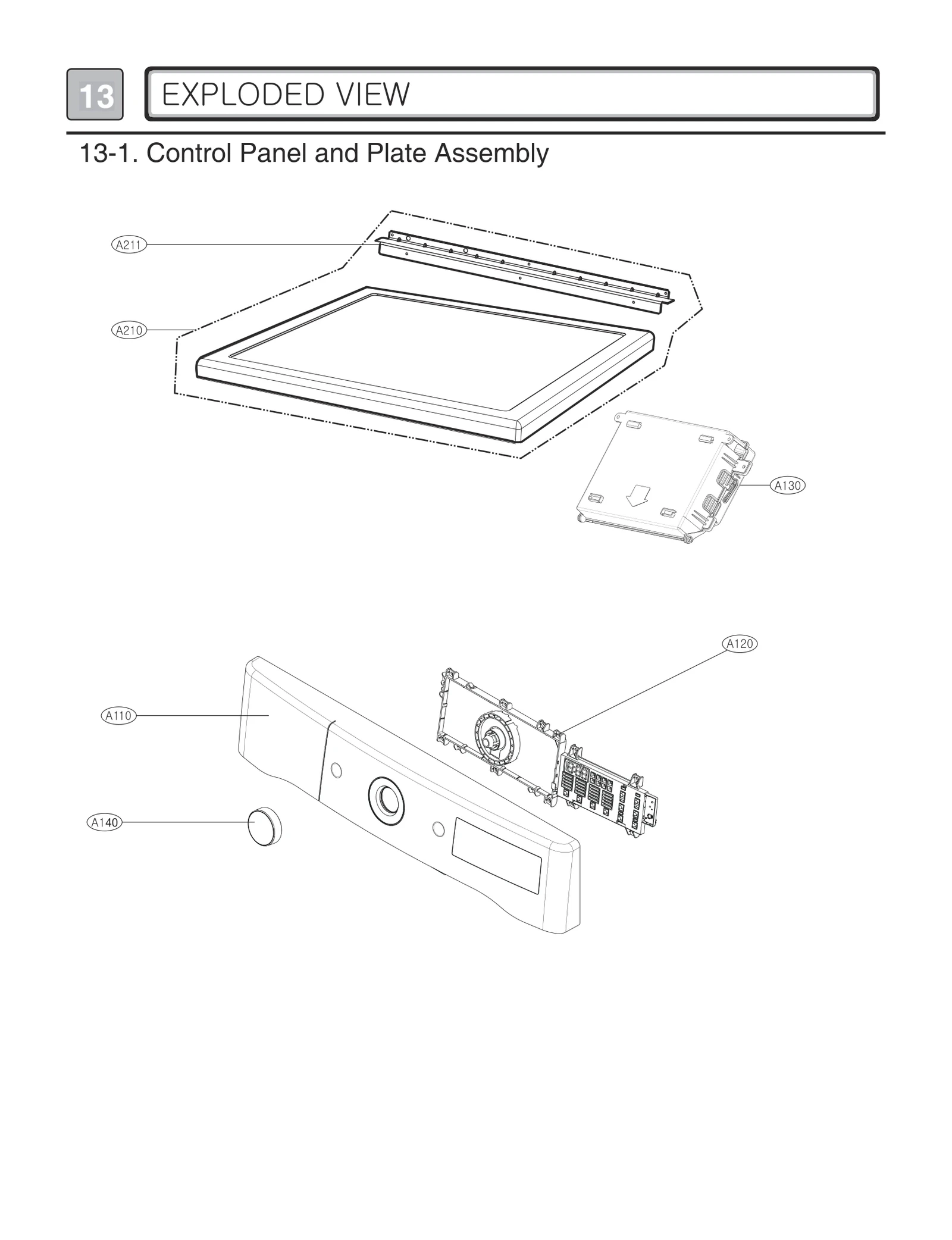 13

EXPLODED VIEW

13-1. Control Panel and Plate Assembly

A211

A210

A130

A120

A110

A140