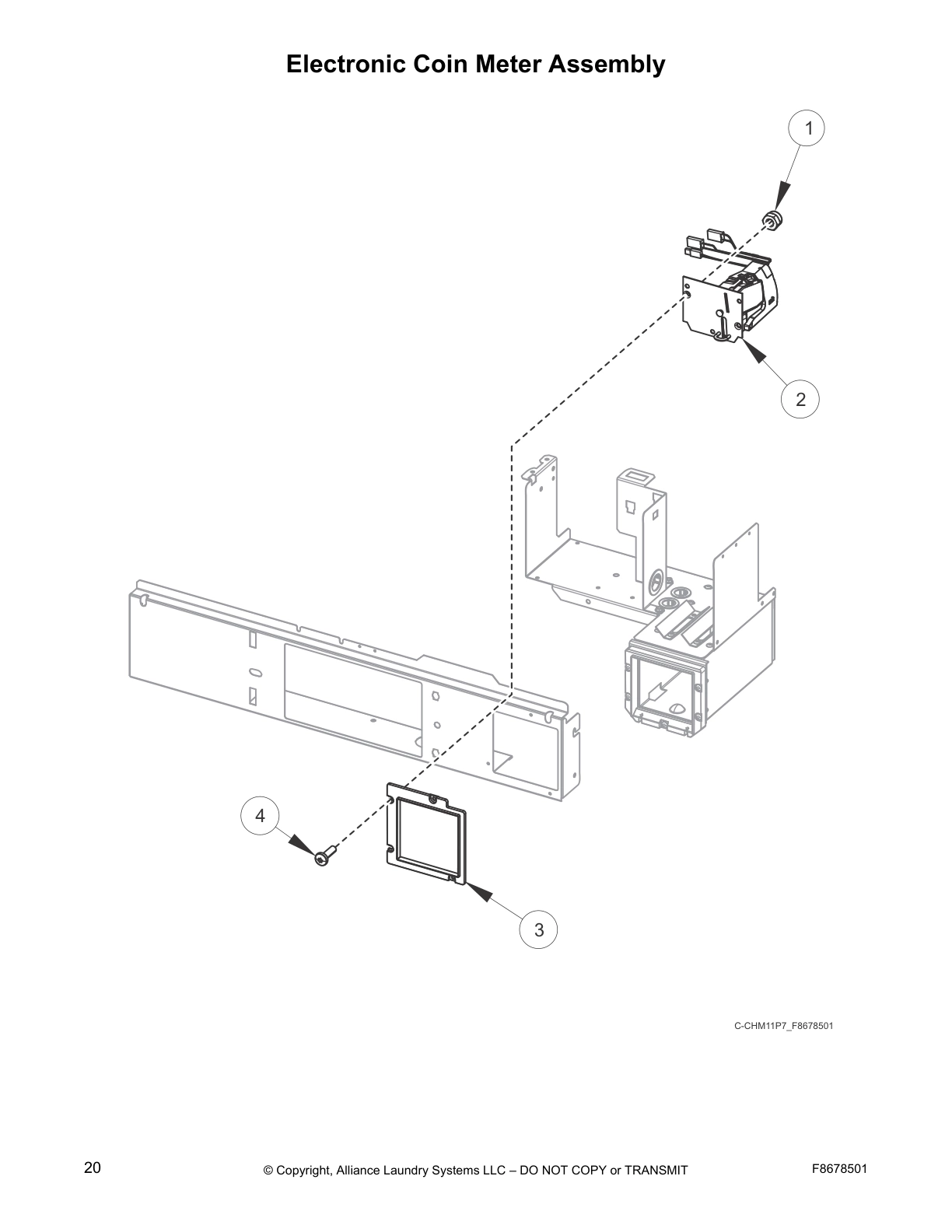 Electronic Coin Meter Assembly

1

2

4

3

C-CHM11P7_F8678501

20 © Copyright, Alliance Laundry Systems LLC – DO NOT COPY or TRANSMIT F8678501