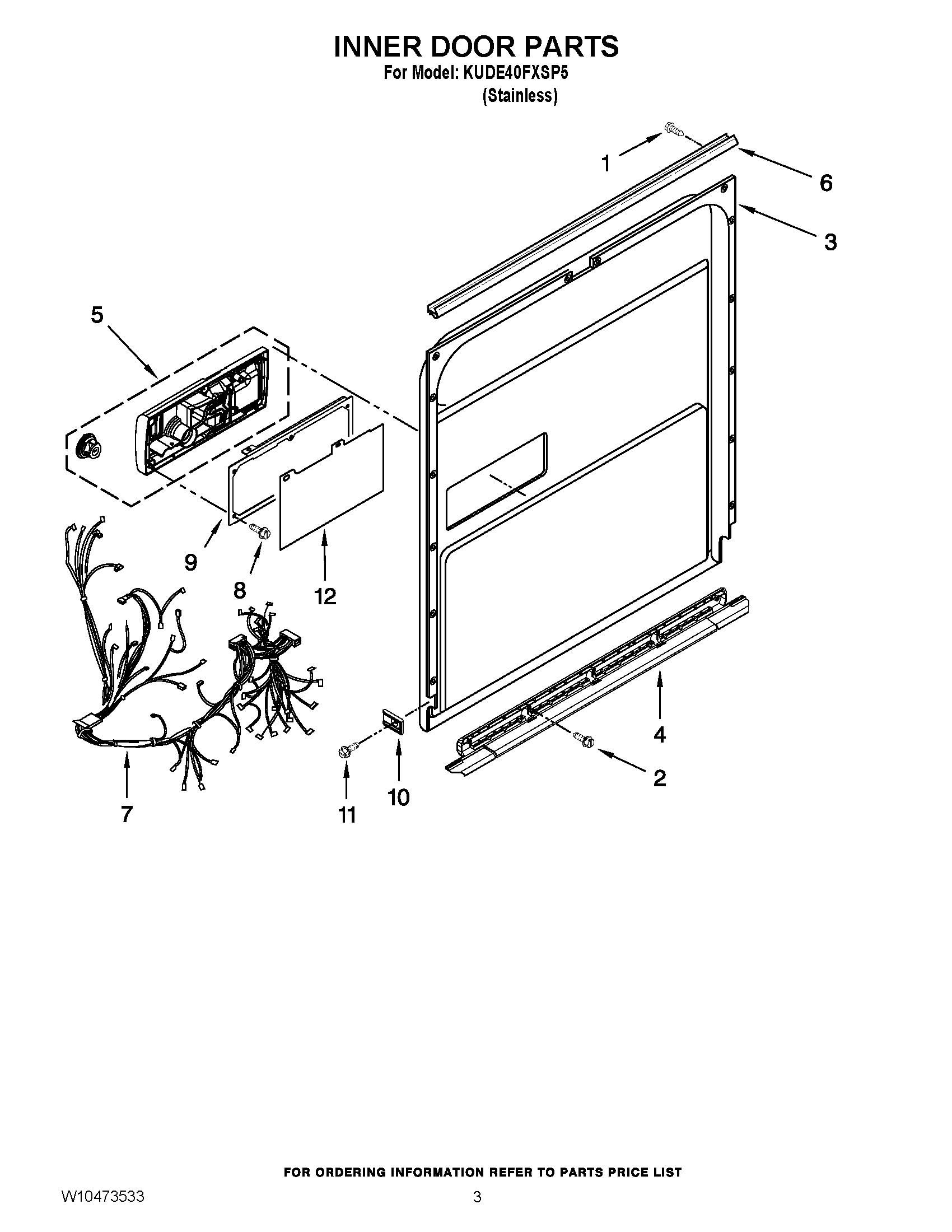 INNER DOOR PARTS
For Model: KUDE40FXSP5
(Stainless)

1
6
3
5
9
8
12
7
11
10
4
2

FOR ORDERING INFORMATION REFER TO PARTS PRICE LIST

W10473533

3