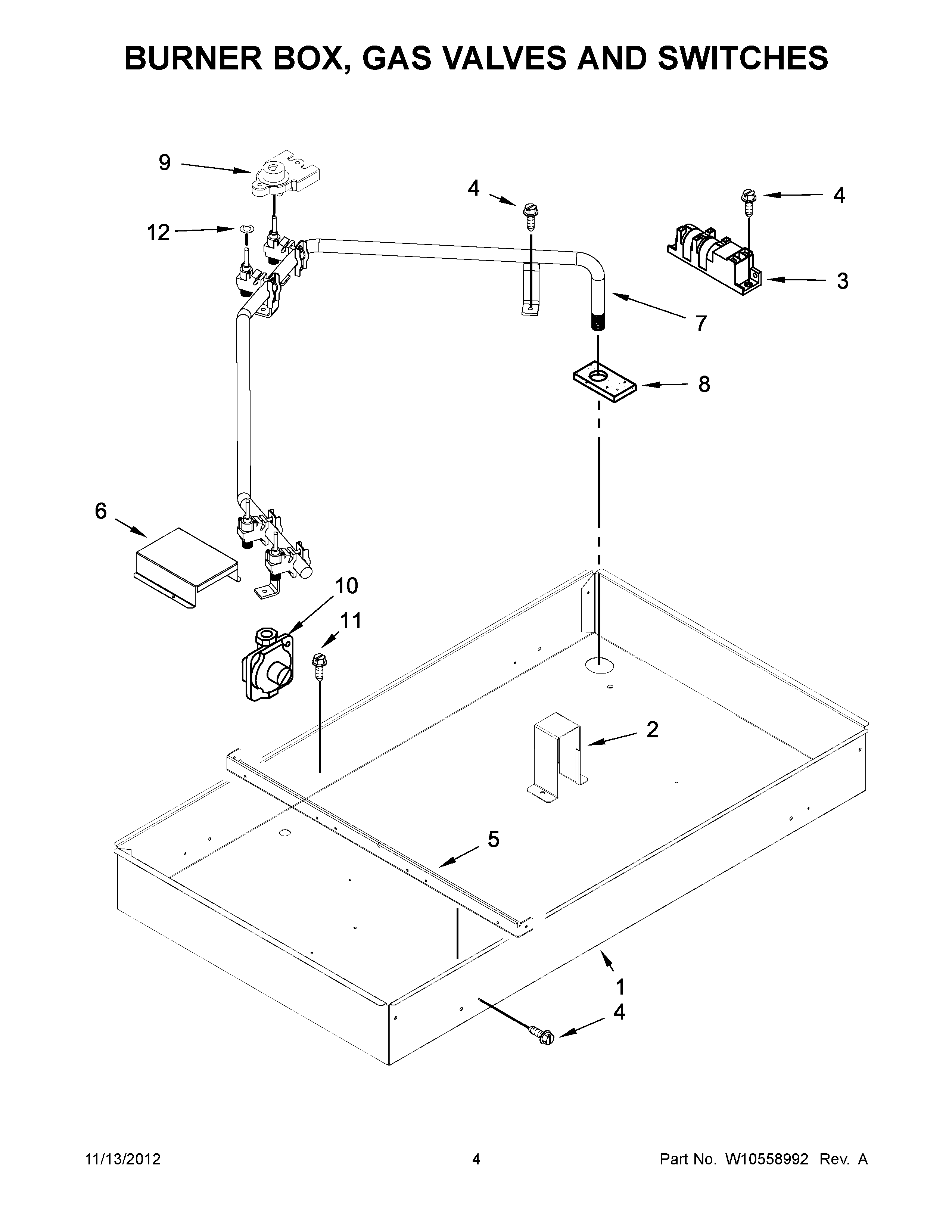 BURNER BOX, GAS VALVES AND SWITCHES

9

4

4

12

3

7

8

6

10

11

2

5

1

4

11/13/2012

4

Part No. W10558992 Rev. A