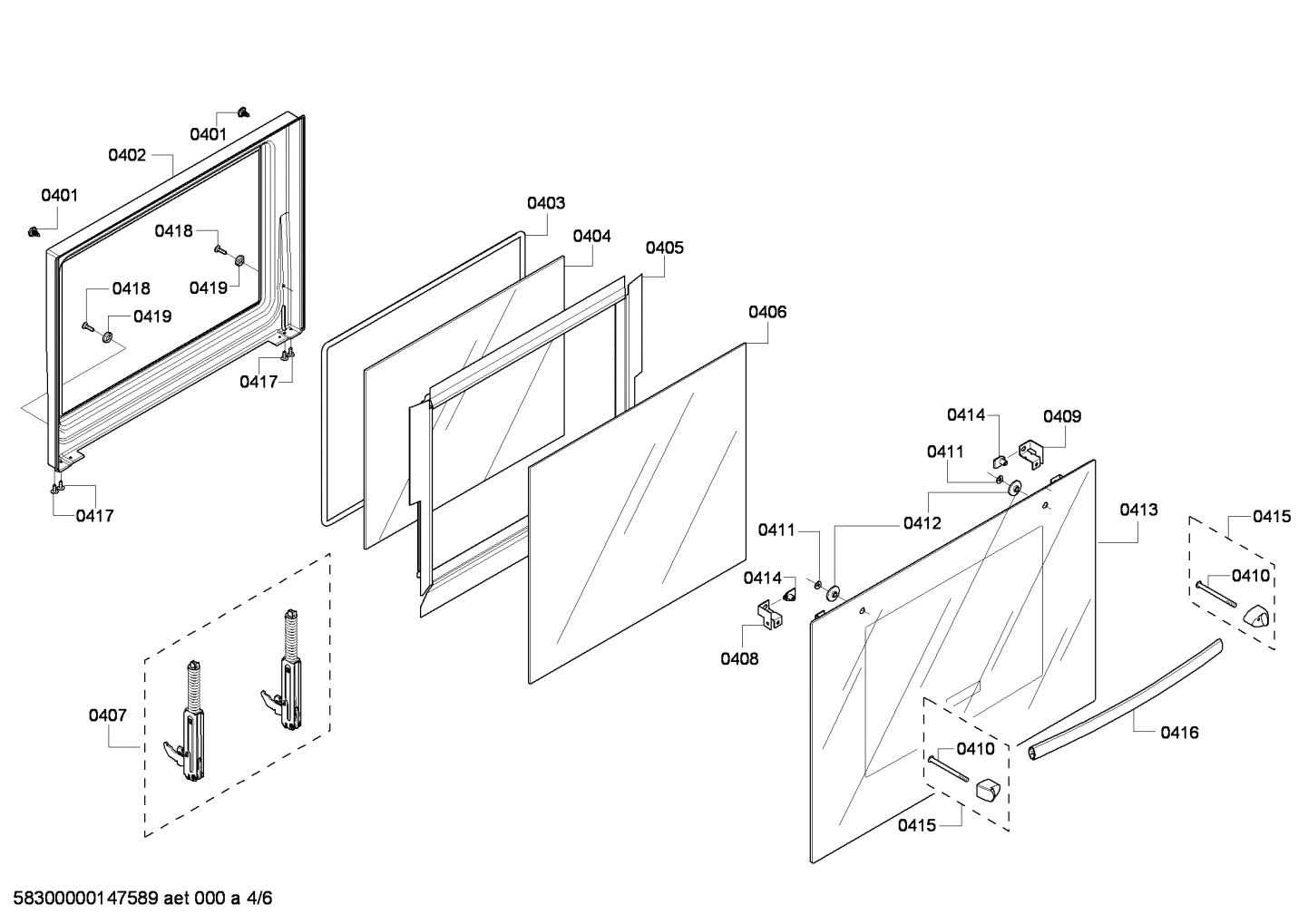 0401
0402
0401
0418
0419
0418
0419
0417
0417
0403
0404
0405
0406
0407
0414
0409
0411
0412
0413
0411
0414
0408
0415
0410
0416
0410
0415

58300000147589 aet 000 a 4/6