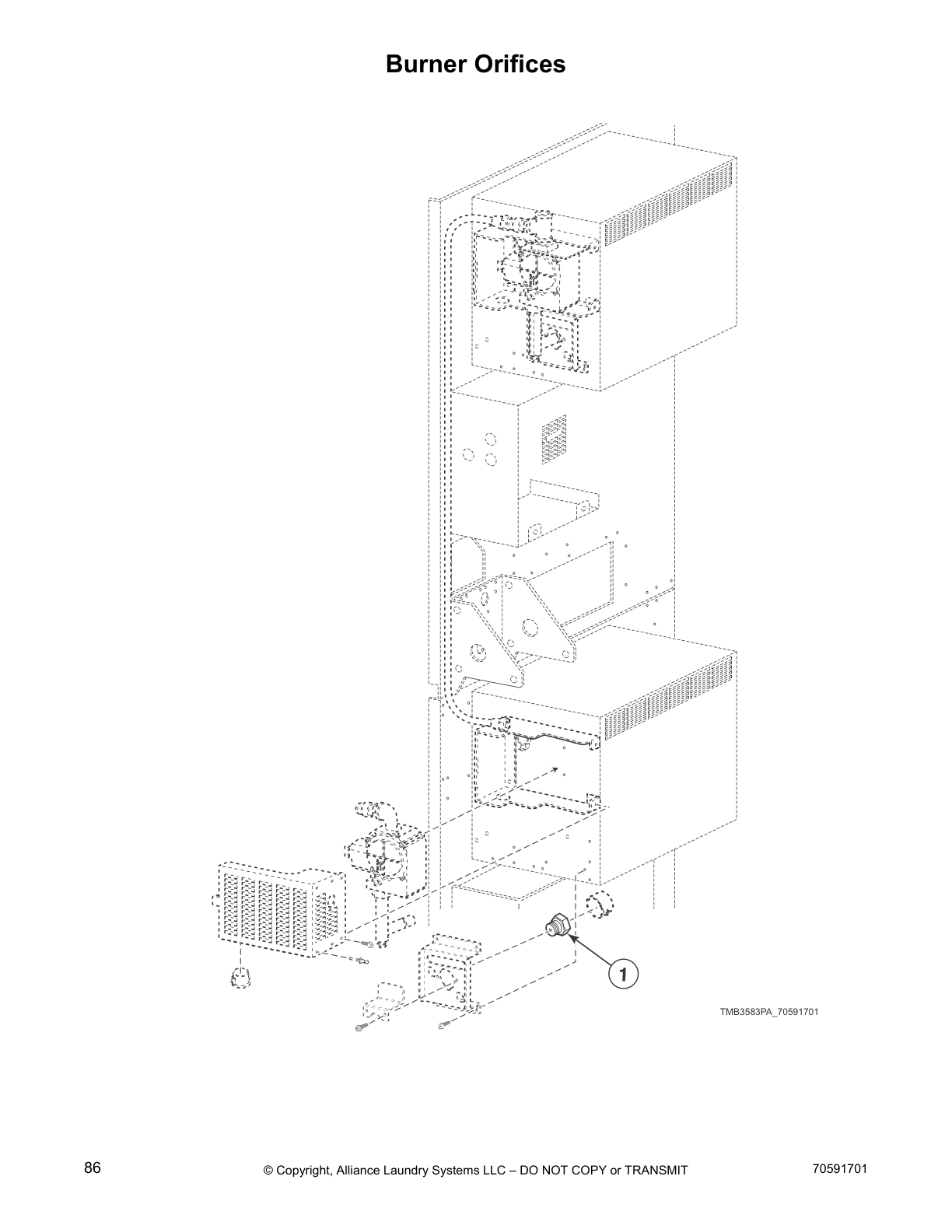 Burner Orifices

1

TMB3583PA_70591701

86

© Copyright, Alliance Laundry Systems LLC – DO NOT COPY or TRANSMIT

70591701