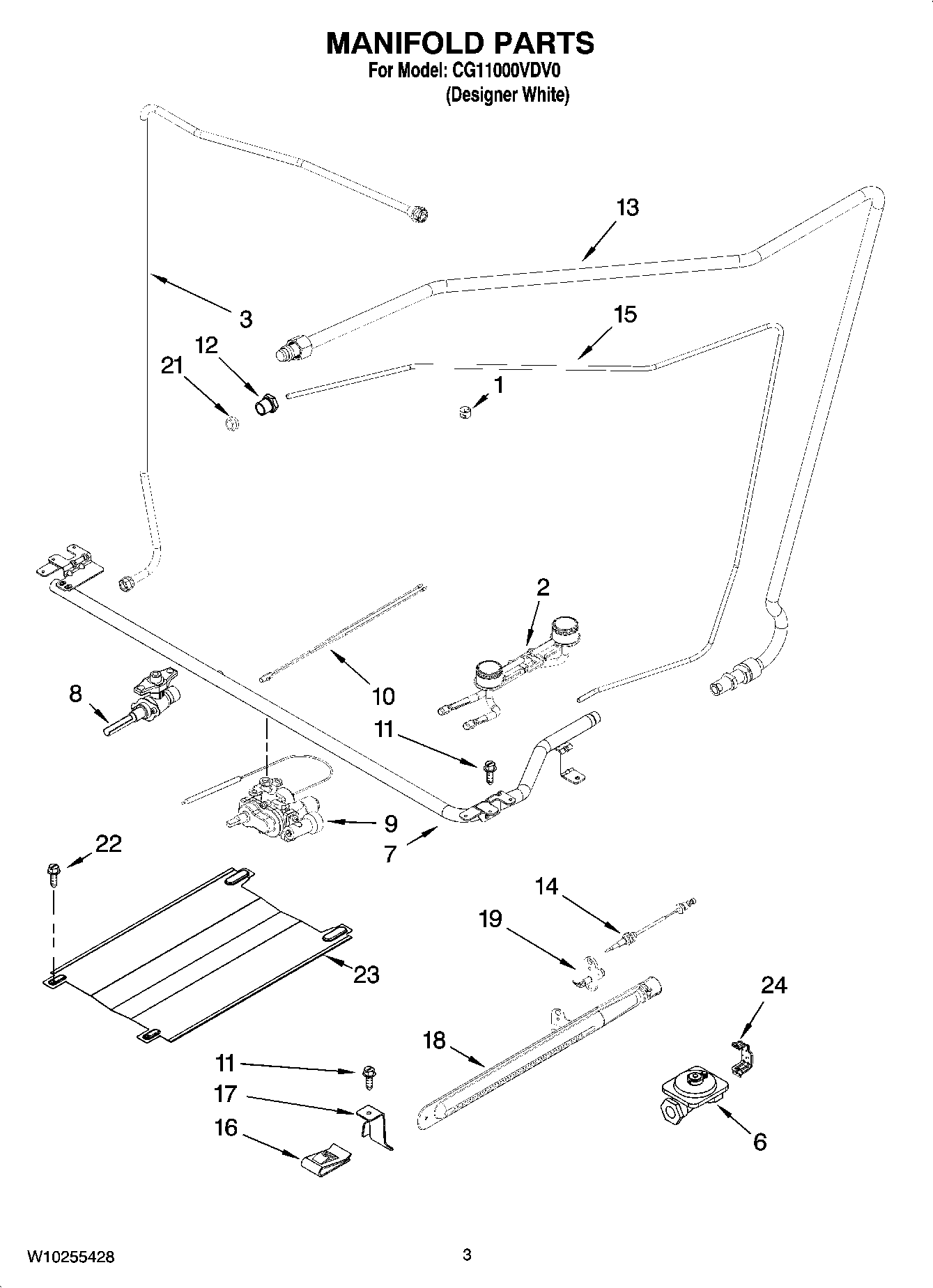 MANIFOLD PARTS
For Model: CG11000VDV0
(Designer White)

13
3
15
12
21
1
2
8
10
11
9
7
22
14
19
23
24
18
11
17
16
6

W10255428
3