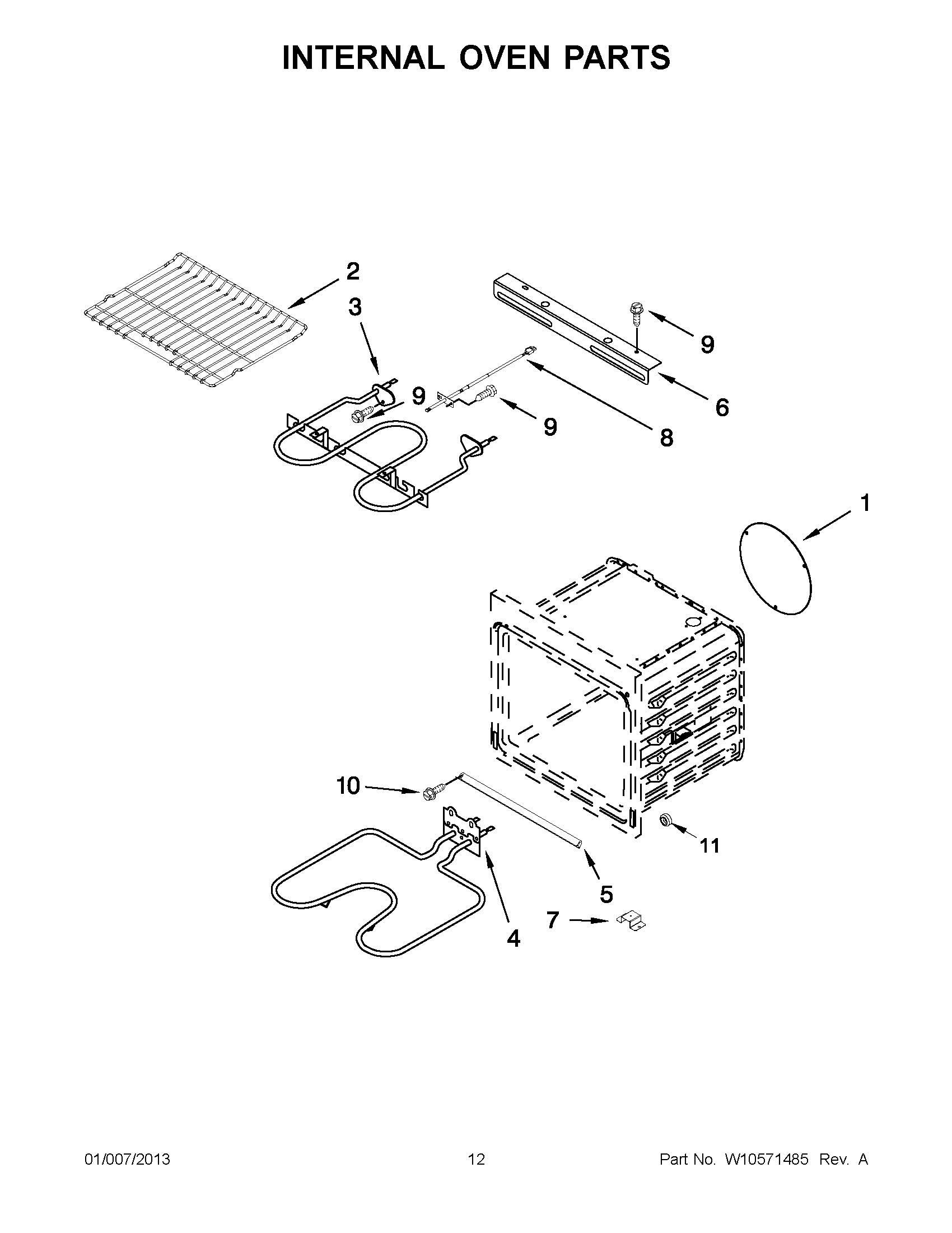 INTERNAL OVEN PARTS

2
3
9
9
9
6
8
1
10
11
5
7
4

01/007/2013 12 Part No. W10571485 Rev. A