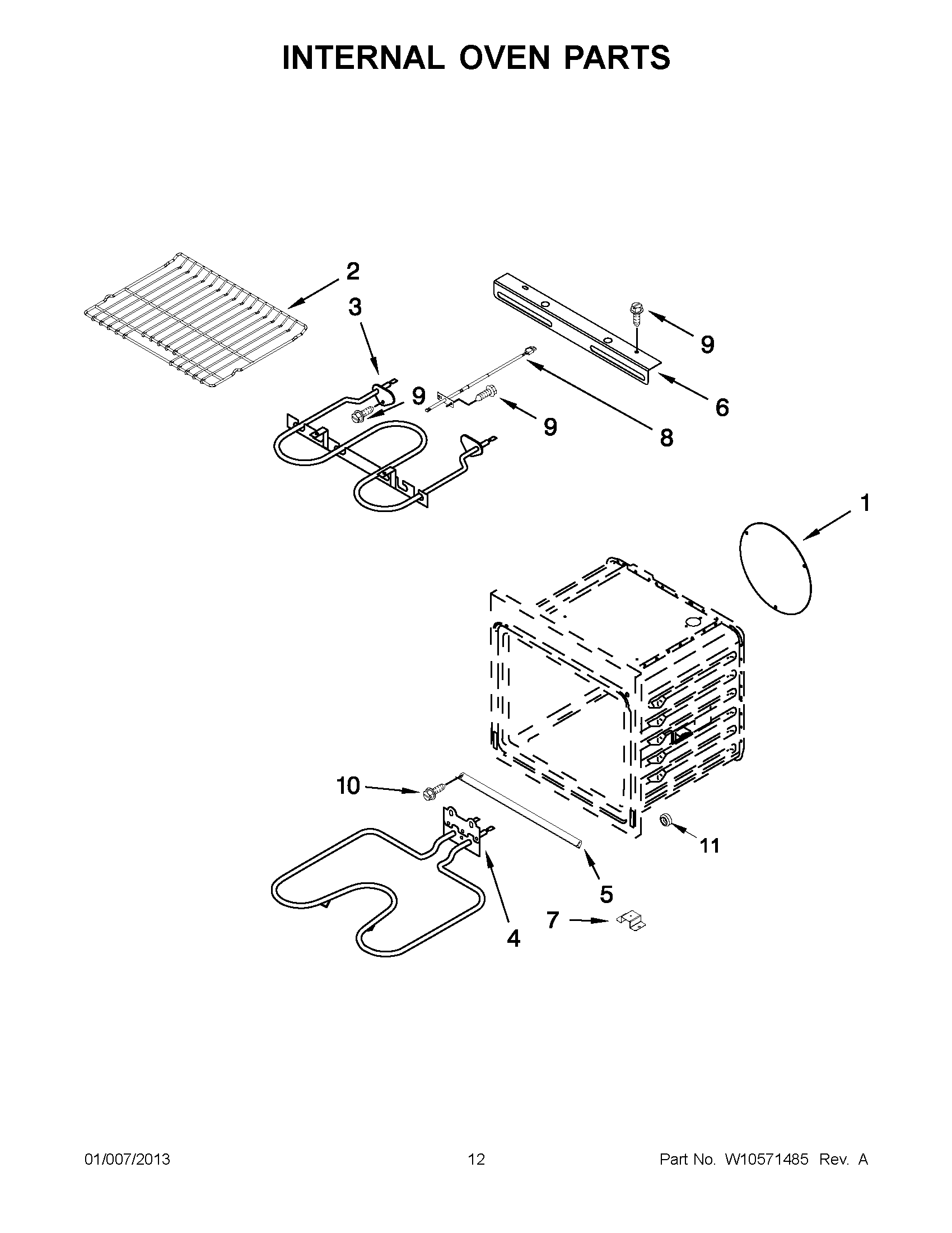 INTERNAL OVEN PARTS

2
3
9
9
9
6
8
1
10
11
5
7
4

01/007/2013 12 Part No. W10571485 Rev. A