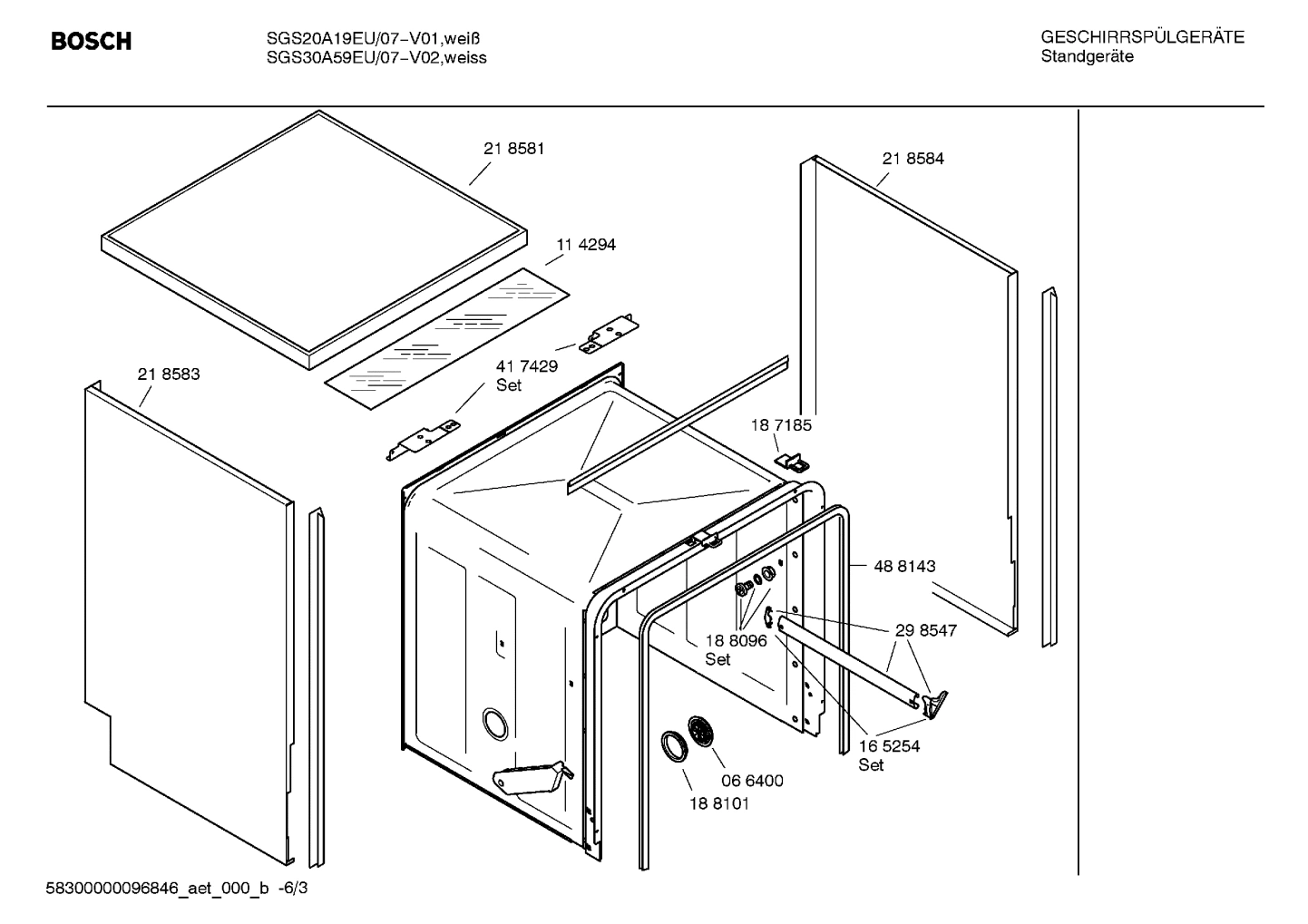 BOSCH

SGS20A19EU/07-V01,weiß
SGS30A59EU/07-V02,weiss

GESCHIRRSPÜLGERÄTE
Standgeräte

21 8581

21 8584

11 4294

21 8583

41 7429
Set

18 7185

48 8143

29 8547

18 8096
Set

16 5254
Set

06 6400

18 8101

58300000096846_aet_000_b -6/3