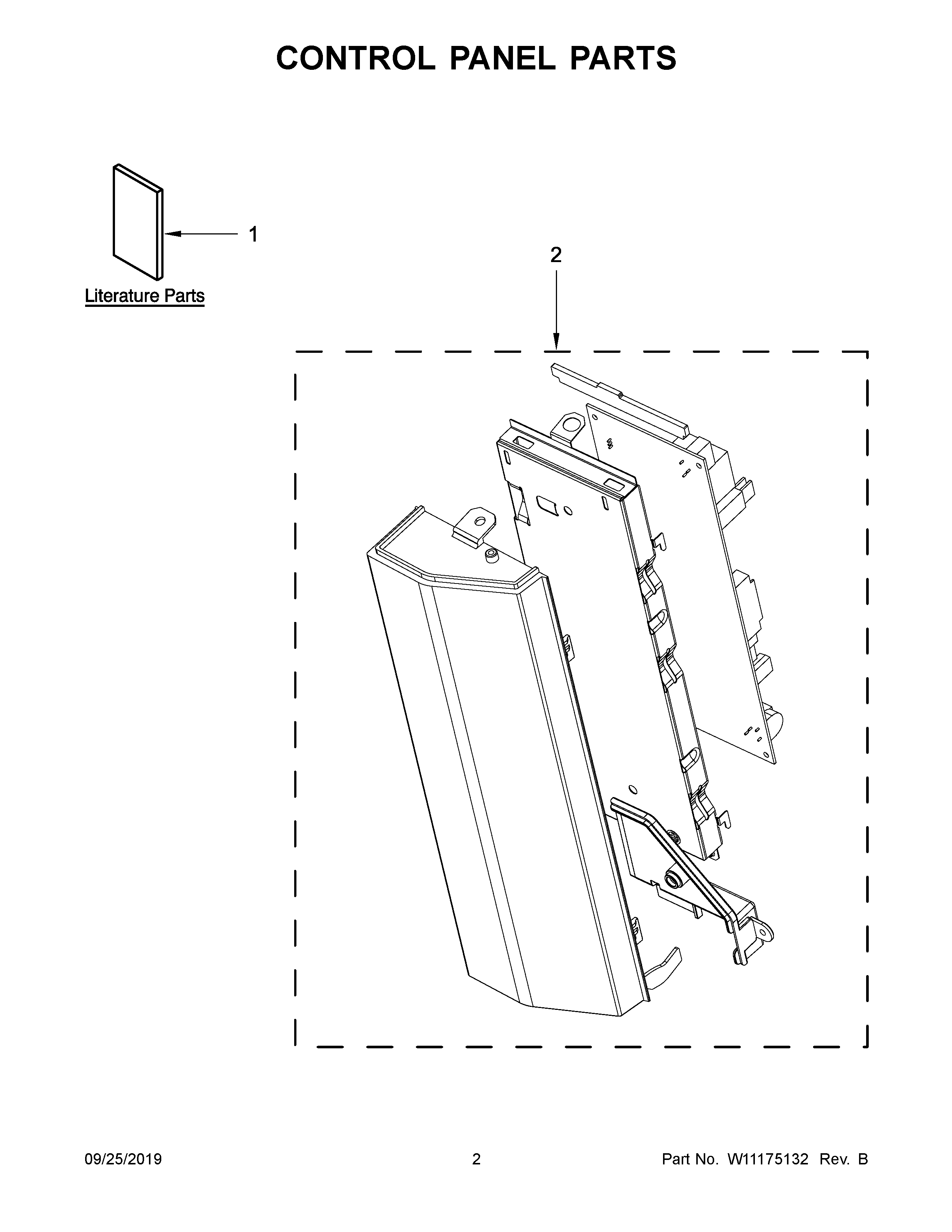 CONTROL PANEL PARTS

1

Literature Parts

2

09/25/2019

2

Part No. W11175132 Rev. B