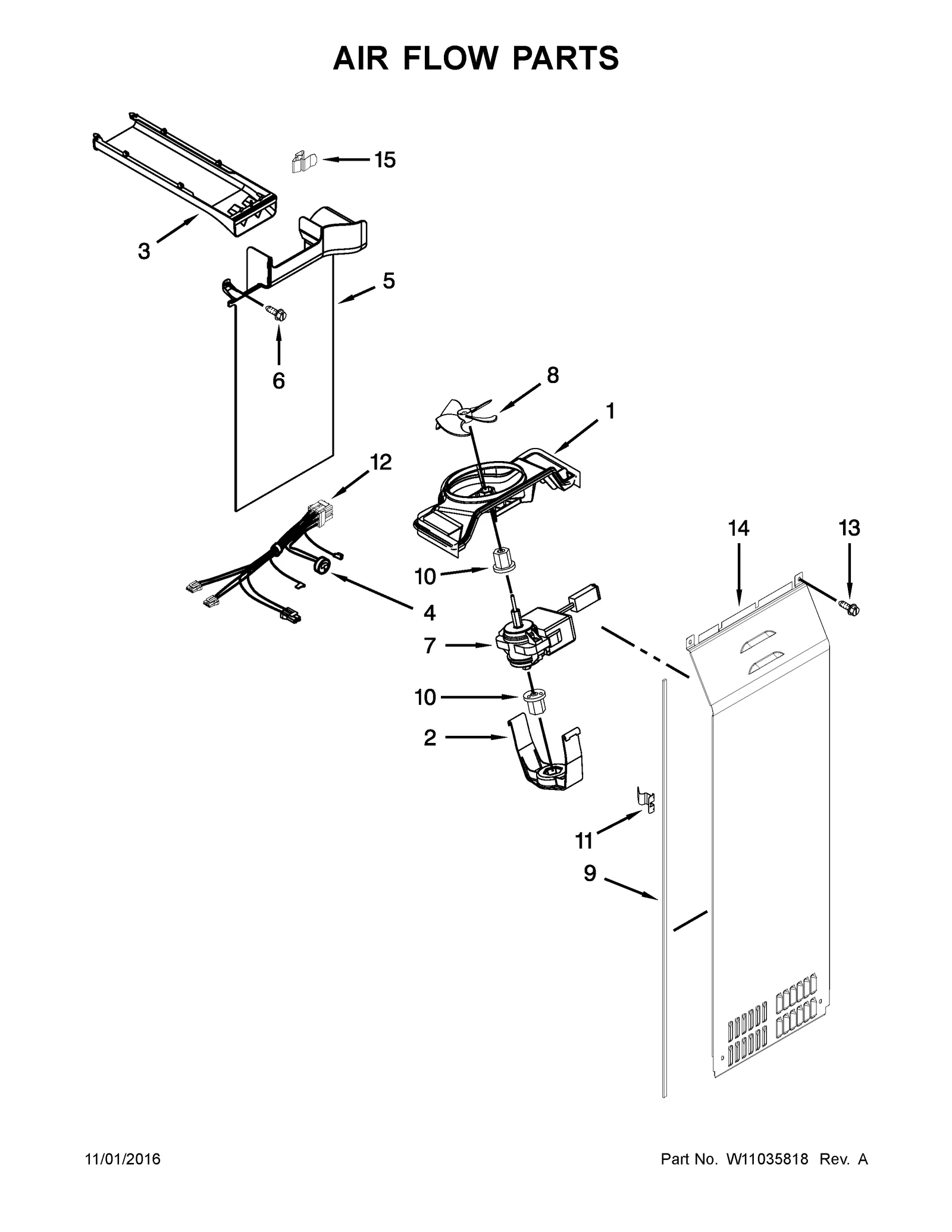 AIR FLOW PARTS

15

3

5

6

8

1

12

14

13

10

4

7

10

2

11

9

11/01/2016

Part No. W11035818 Rev. A