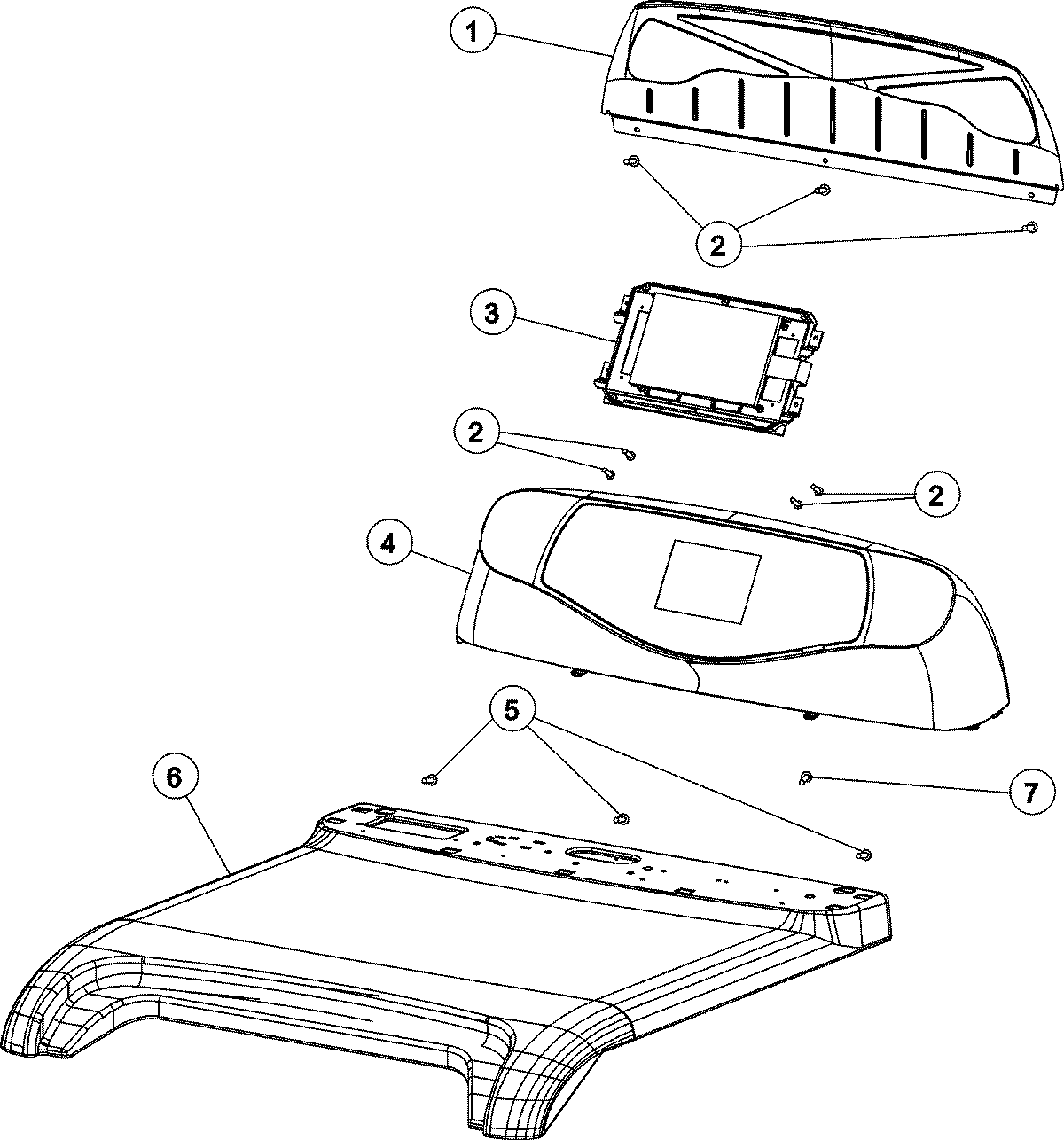 1
2
3
2
2
4
5
6
7