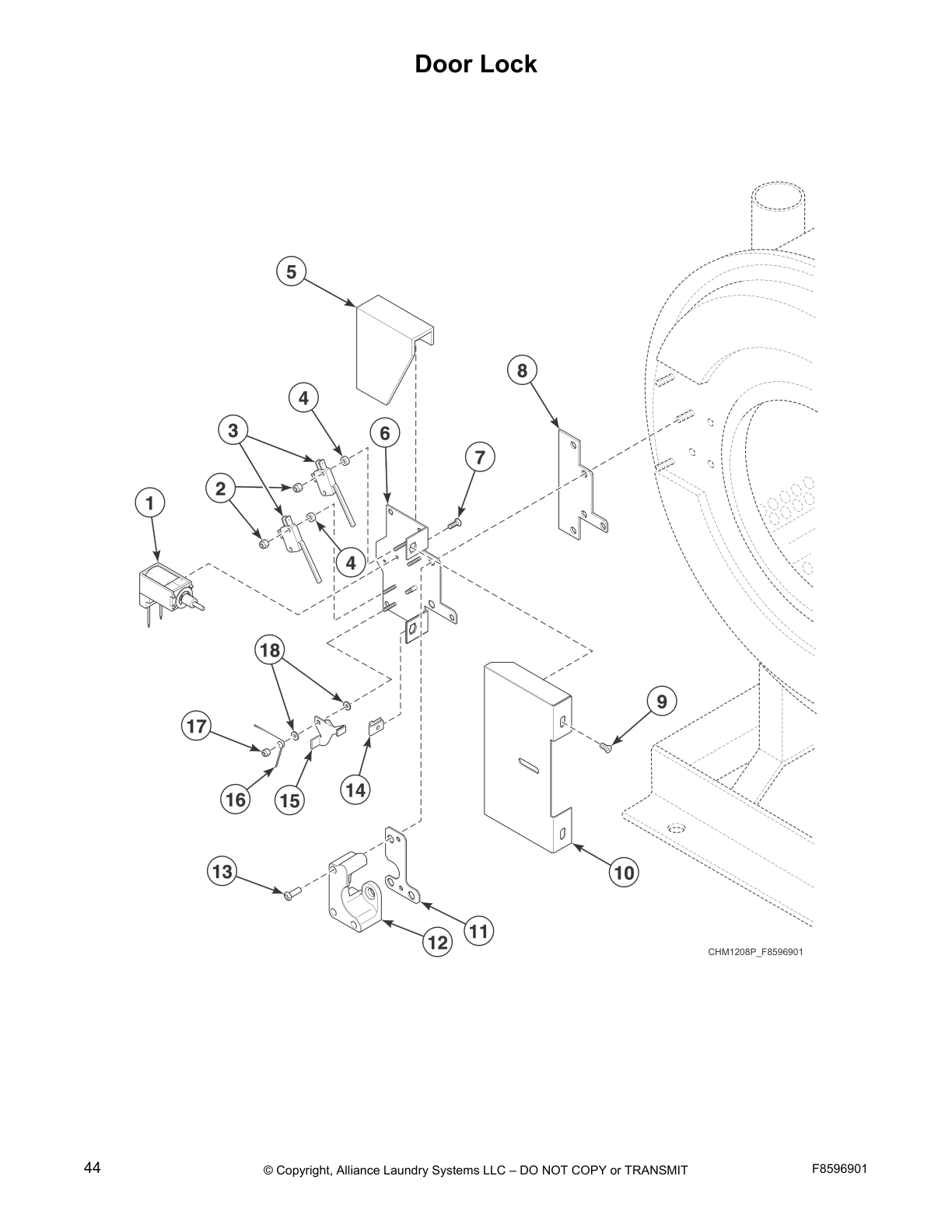 Door Lock

5

8

4

3

6

7

2

1

4

18

9

17

16

15

14

13

10

11

12

CHM1208P_F8596901

44

© Copyright, Alliance Laundry Systems LLC – DO NOT COPY or TRANSMIT

F8596901