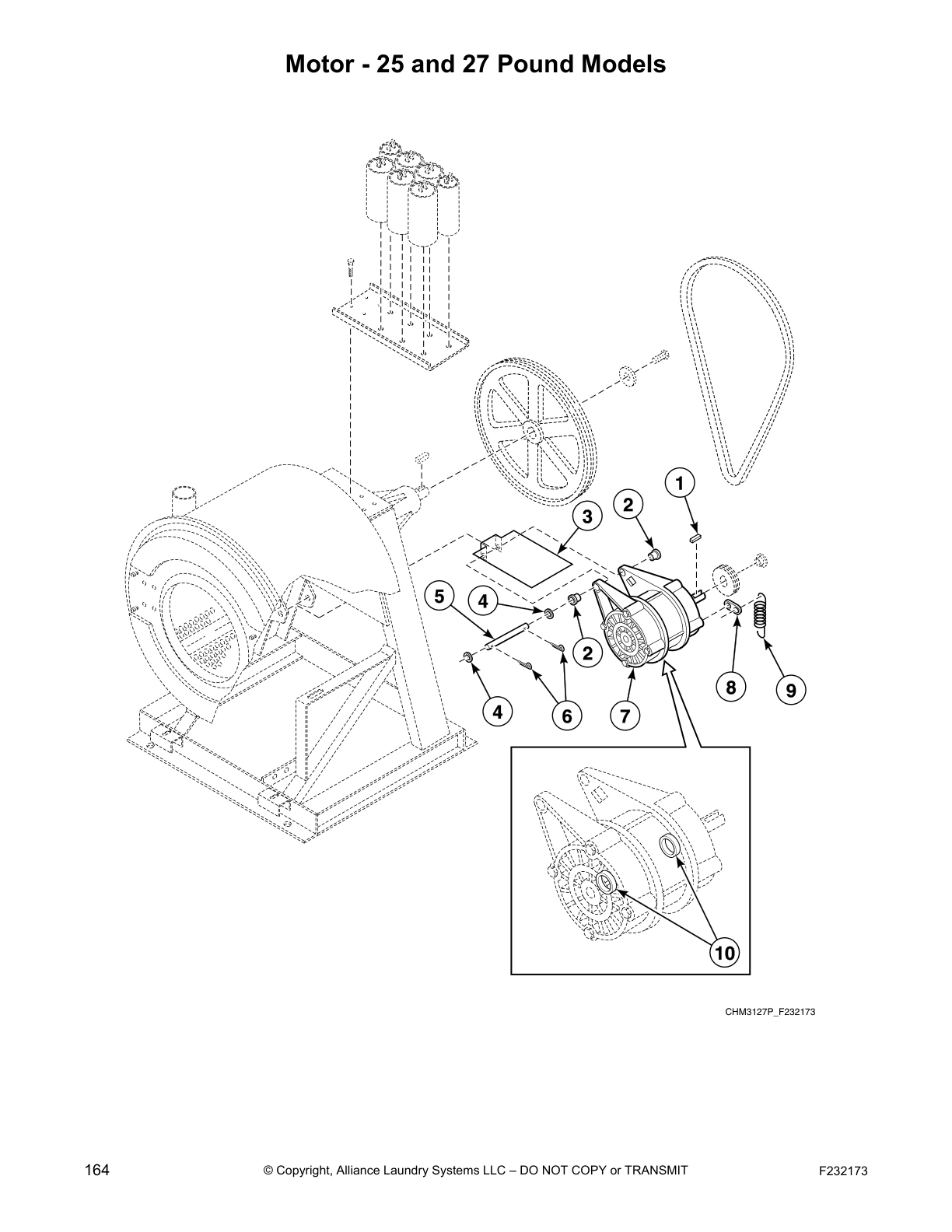 Motor - 25 and 27 Pound Models

1
2
3
5
4
2
4
6
7
8
9
10

CHM3127P_F232173

164 © Copyright, Alliance Laundry Systems LLC – DO NOT COPY or TRANSMIT F232173