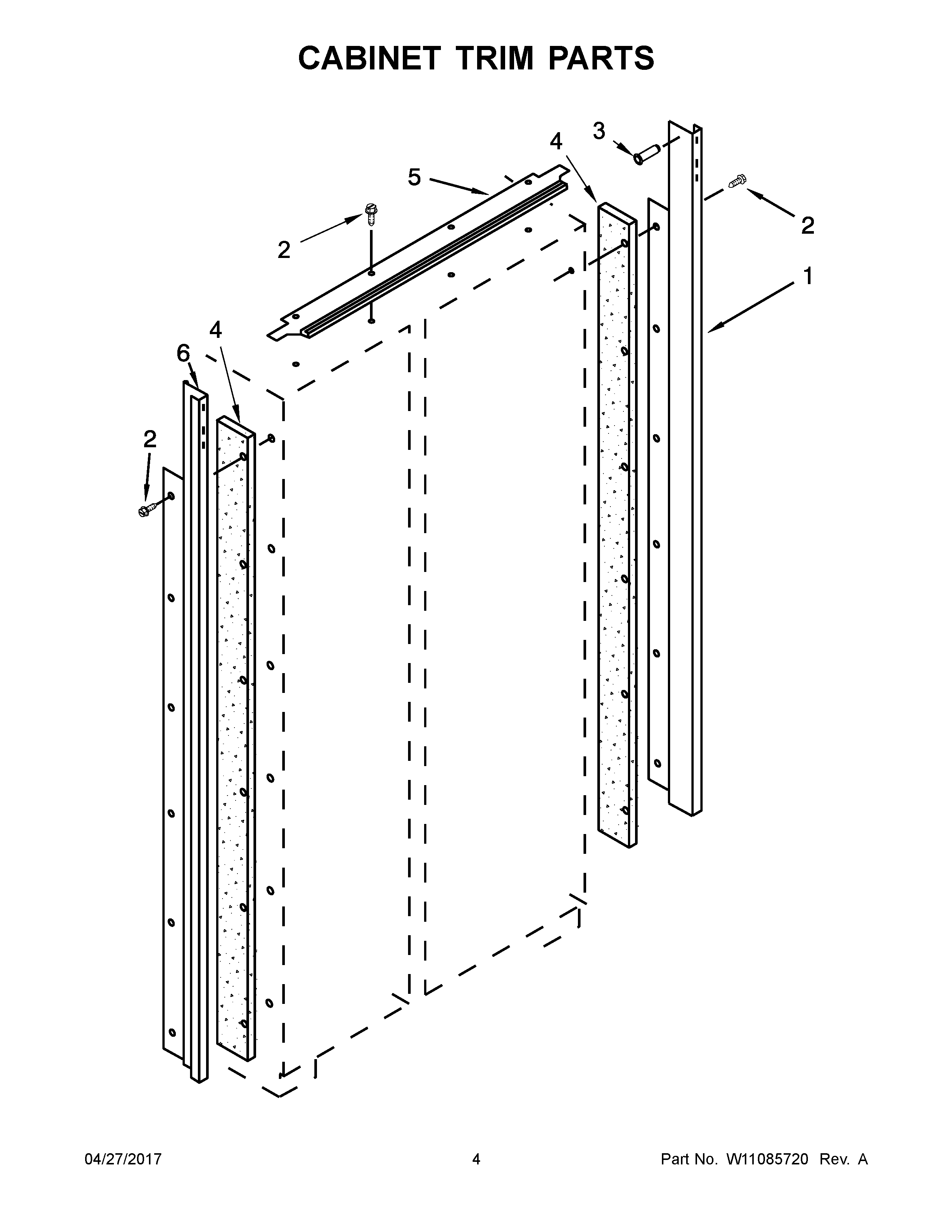 CABINET TRIM PARTS

3
4
5
2
2
1
4
6
2

04/27/2017
4
Part No. W11085720 Rev. A