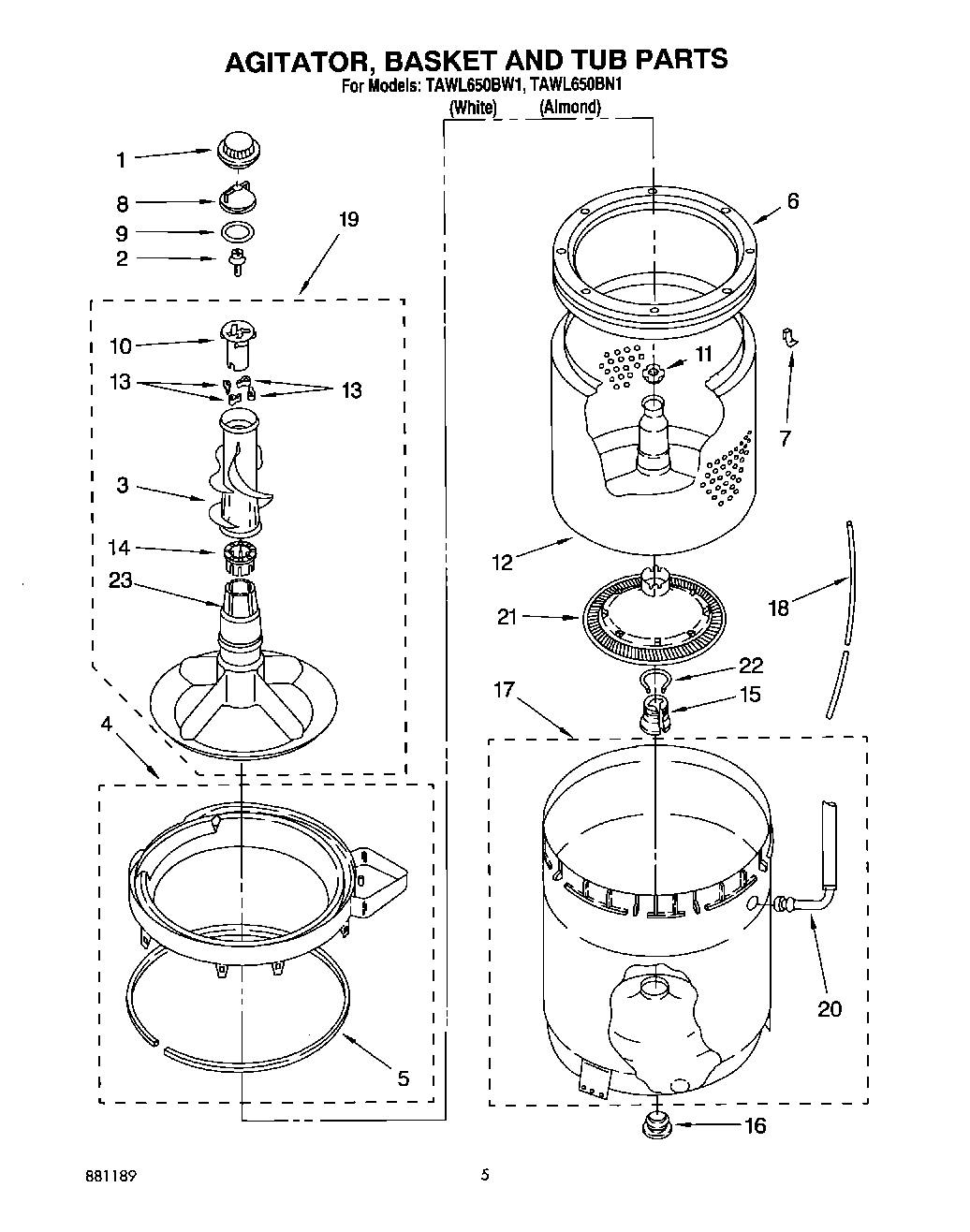 AGITATOR, BASKET AND TUB PARTS
For Models: TAWL650BW1, TAWL650BN1
(White) (Almond)

1
8
9
2
19
10
13
13
3
14
23
4
5
6
11
7
12
21
18
22
15
17
20
16

881189

5