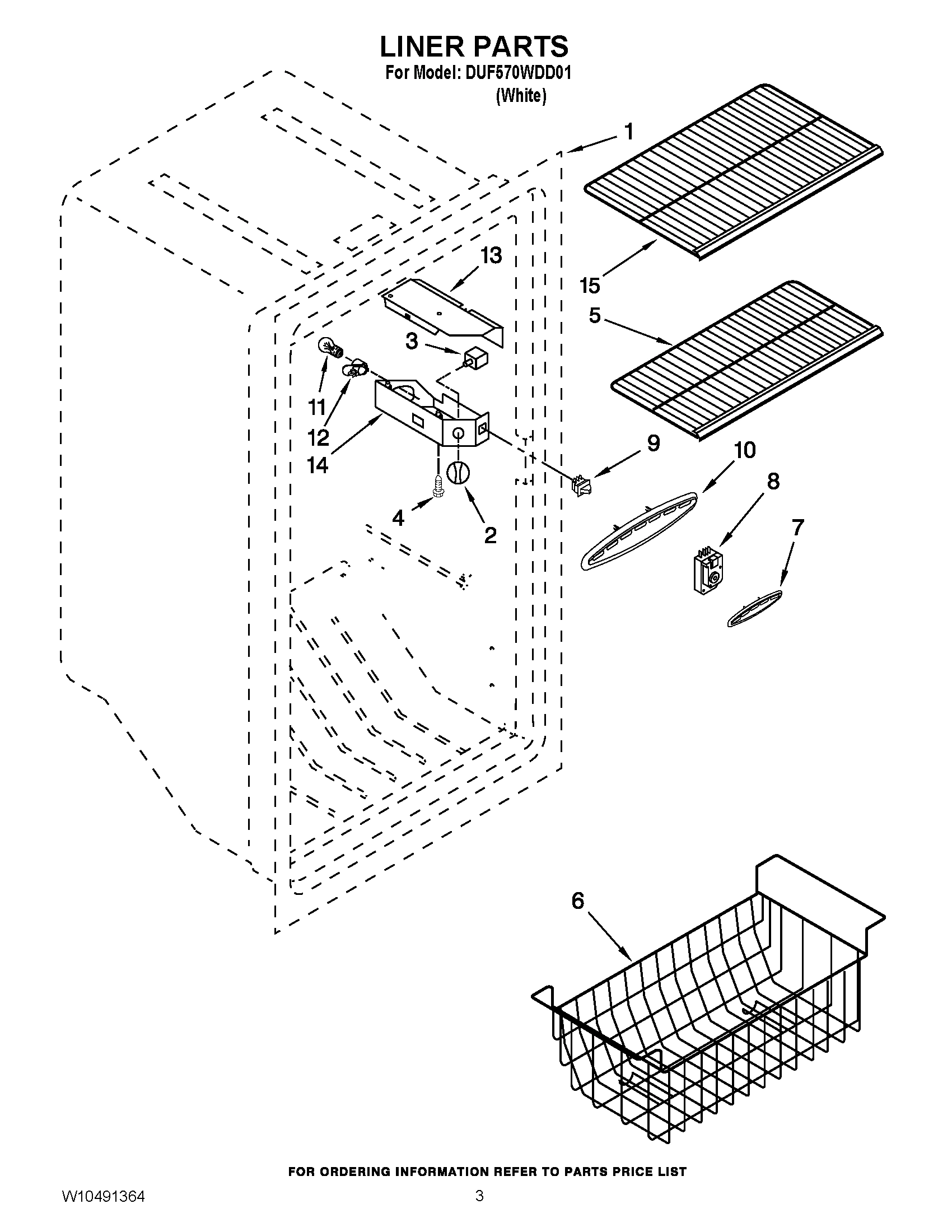 LINER PARTS
For Model: DUF570WDD01
(White)

1

13

15

5

3

11

12

14

9

10

8

7

4

2

6

FOR ORDERING INFORMATION REFER TO PARTS PRICE LIST

W10491364

3