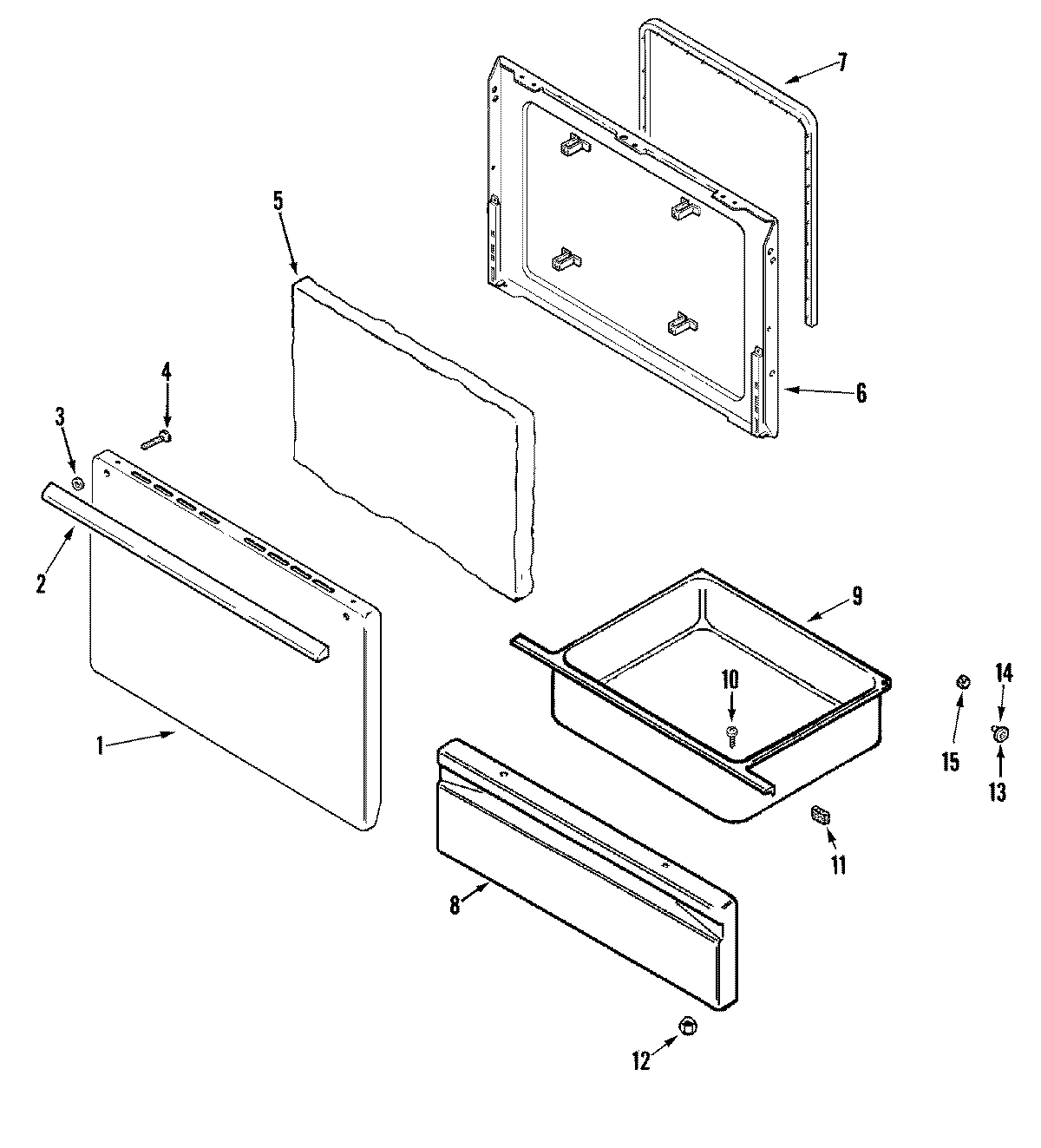 7
5
6
4
3
2
9
10
14
15
13
1
11
8
12