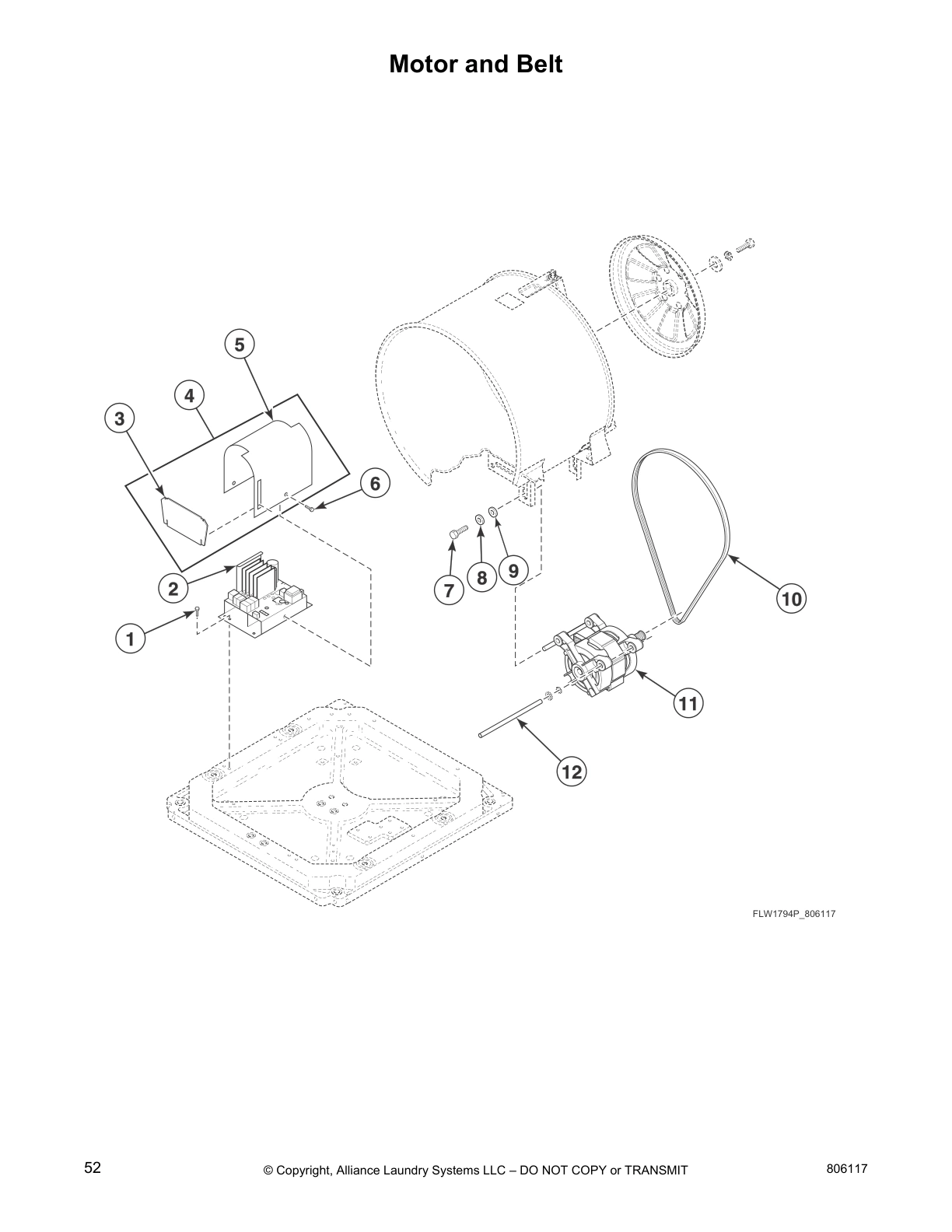 Motor and Belt

5
4
3
6
2
1
7
8
9
10
11
12

FLW1794P_806117

52 © Copyright, Alliance Laundry Systems LLC – DO NOT COPY or TRANSMIT 806117