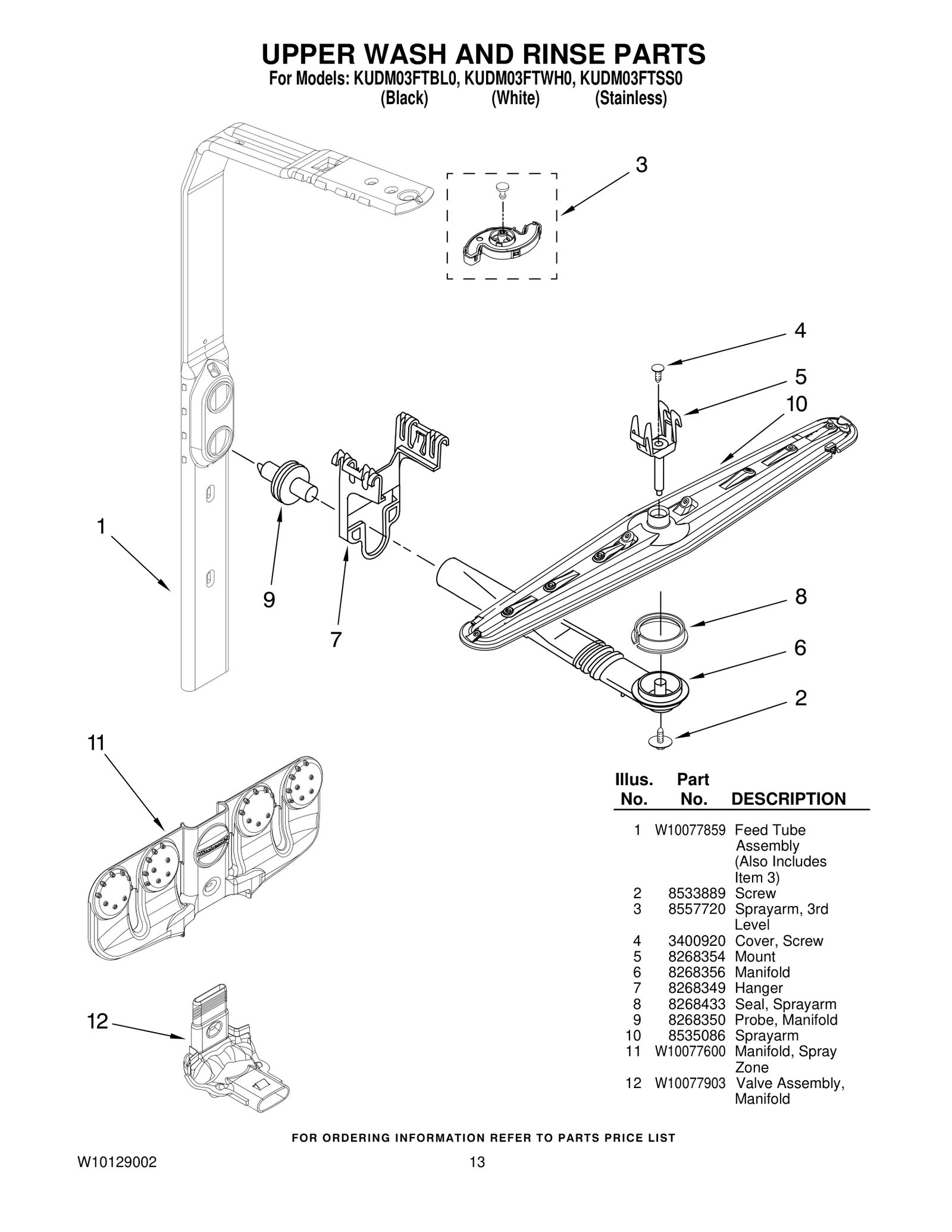 UPPER WASH AND RINSE PARTS
For Models: KUDM03FTBL0, KUDM03FTWH0, KUDM03FTSS0
(Black) (White) (Stainless)

3
4
5
10
1
9
7
8
6
2
11
12

| Illus. No. | Part No. | DESCRIPTION |
|---|---|---|
| 1 | W10077859 | Feed Tube Assembly (Also Includes Item 3) |
| 2 | 8533889 | Screw |
| 3 | 8557720 | Sprayarm, 3rd Level |
| 4 | 3400920 | Cover, Screw |
| 5 | 8268354 | Mount |
| 6 | 8268356 | Manifold |
| 7 | 8268349 | Hanger |
| 8 | 8268433 | Seal, Sprayarm |
| 9 | 8268350 | Probe, Manifold |
| 10 | 8535086 | Sprayarm |
| 11 | W10077600 | Manifold, Spray Zone |
| 12 | W10077903 | Valve Assembly, Manifold |

FOR ORDERING INFORMATION REFER TO PARTS PRICE LIST

W10129002 13