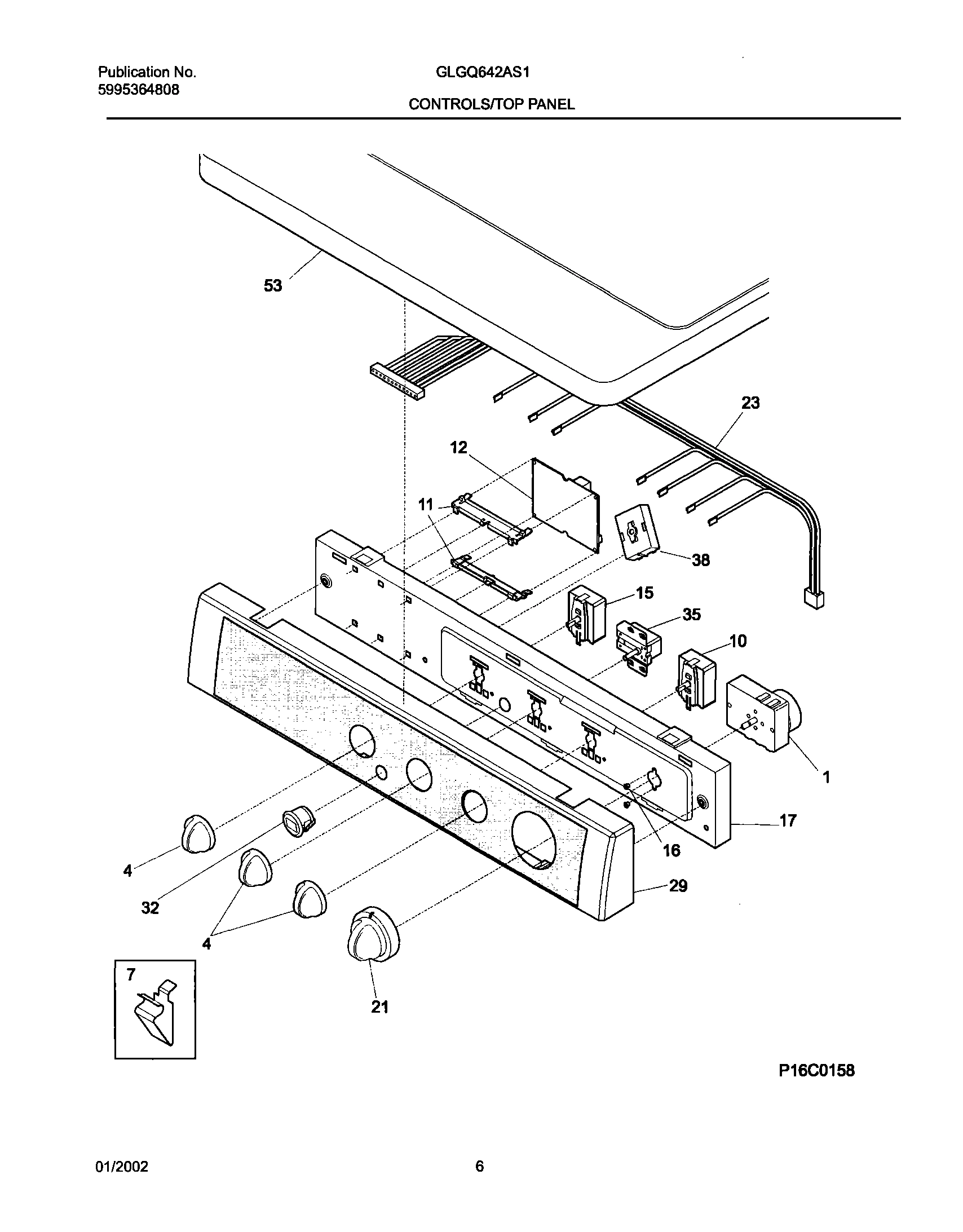 Publication No.
5995364808

GLGQ642AS1

CONTROLS/TOP PANEL

53

23

12

11

38

15

35

10

1

17

16

29

4

32

4

21

7

P16C0158

01/2002

6