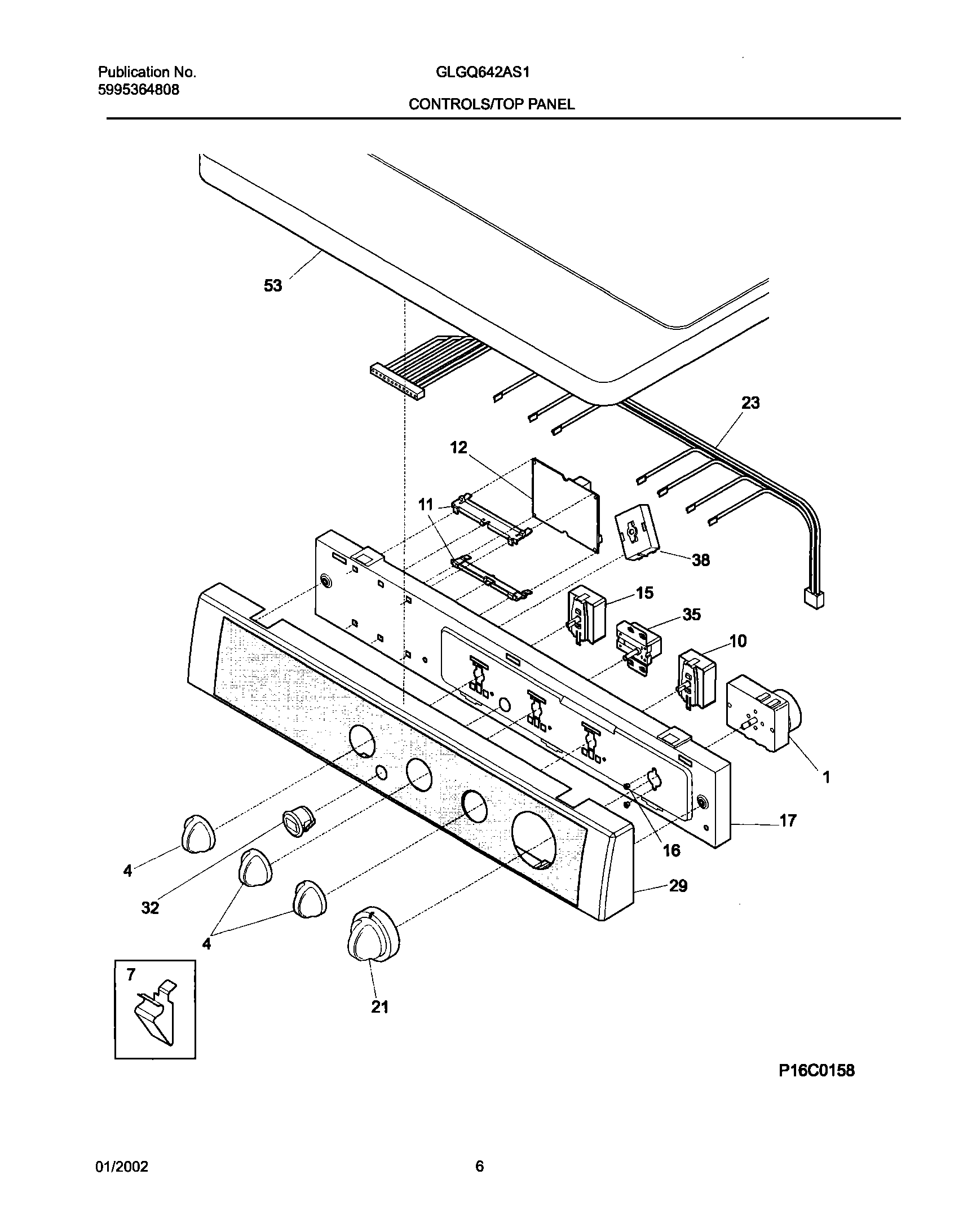 Publication No.
5995364808

GLGQ642AS1

CONTROLS/TOP PANEL

53
23
12
11
38
15
35
10
1
17
16
29
4
32
4
21
7

P16C0158

01/2002

6