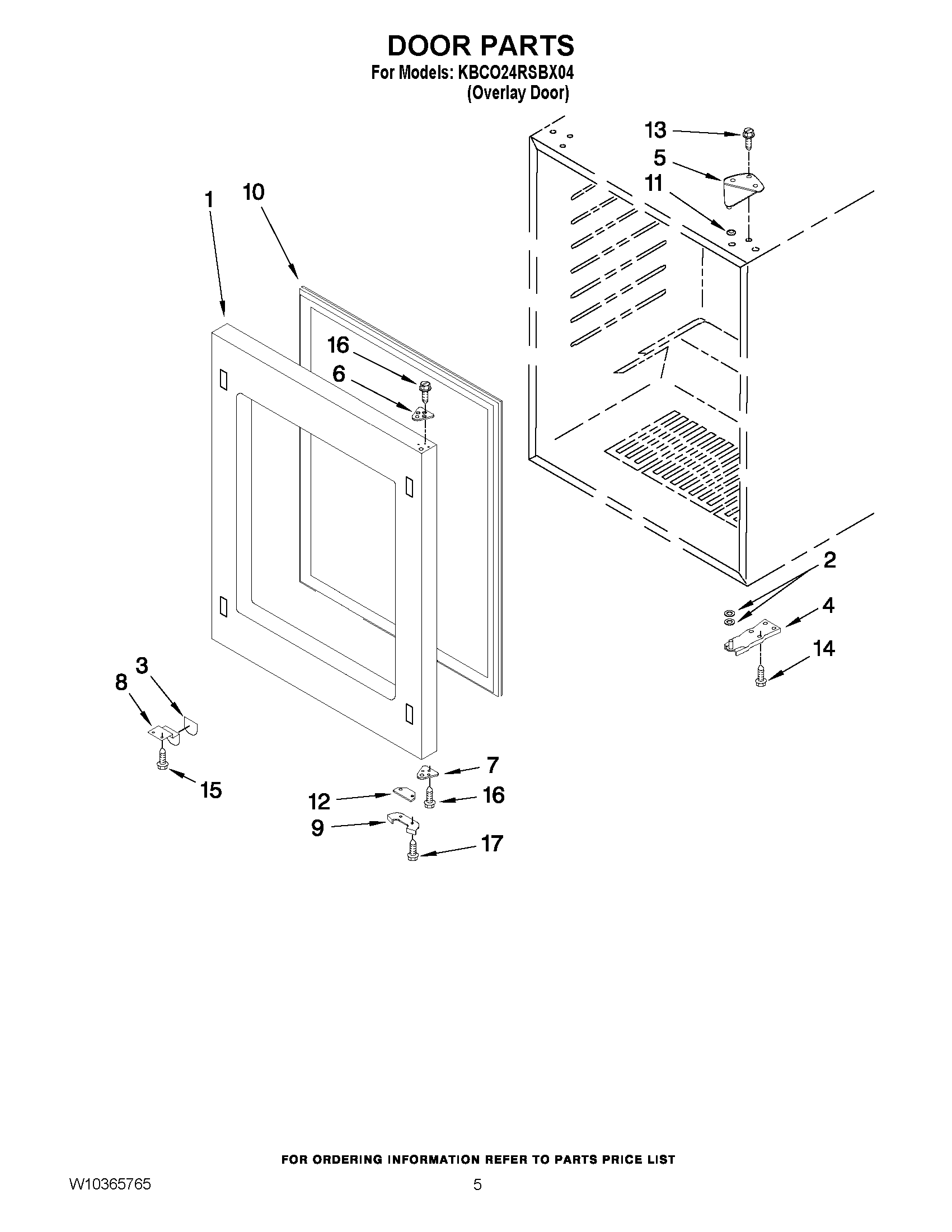 DOOR PARTS
For Models: KBCO24RSBX04
(Overlay Door)

13
5
11
1
10
16
6
2
4
14
3
8
15
7
12
16
9
17

FOR ORDERING INFORMATION REFER TO PARTS PRICE LIST

W10365765

5