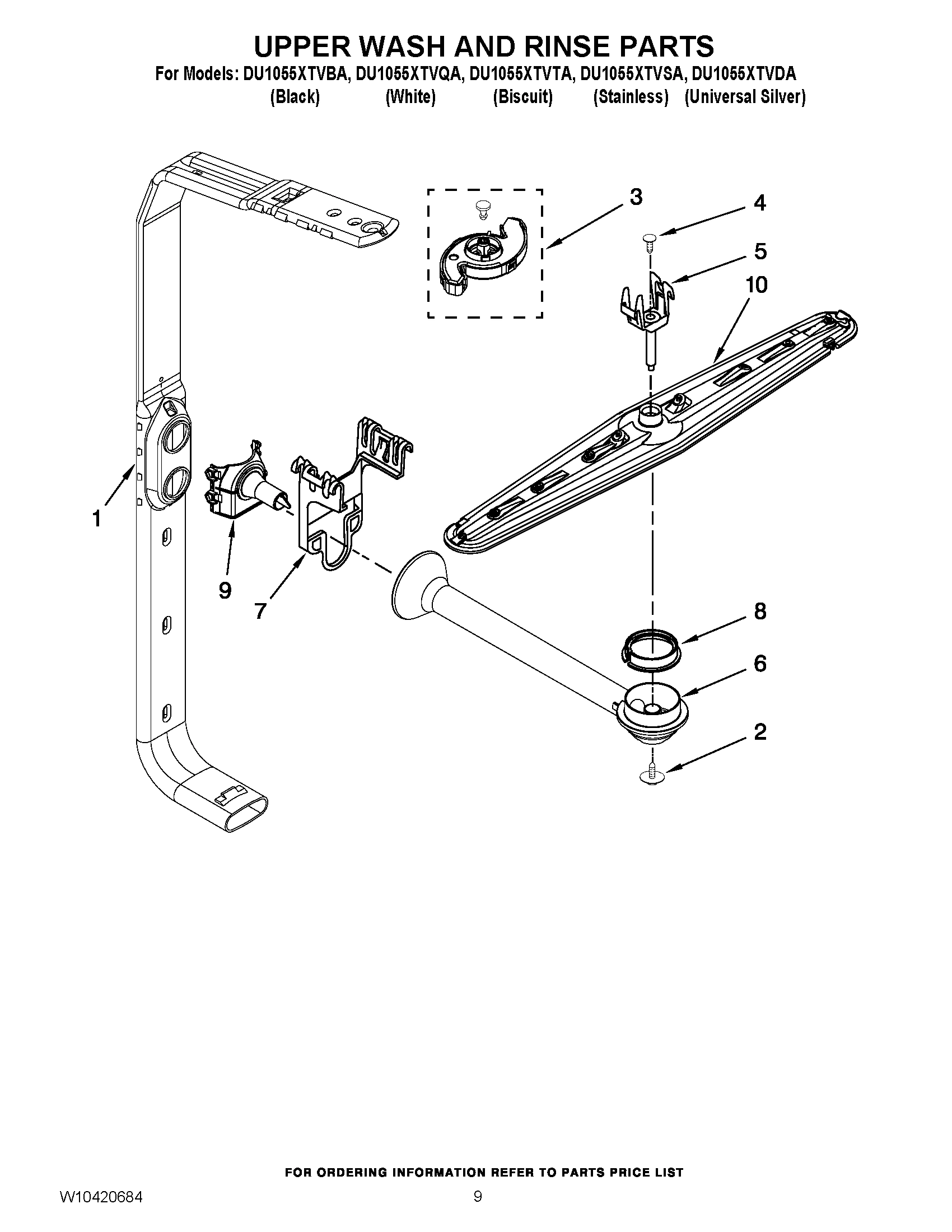 UPPER WASH AND RINSE PARTS

For Models: DU1055XTVBA, DU1055XTVQA, DU1055XTVTA, DU1055XTVSA, DU1055XTVDA
(Black) (White) (Biscuit) (Stainless) (Universal Silver)

3
4
5
10
1
9
7
8
6
2

FOR ORDERING INFORMATION REFER TO PARTS PRICE LIST

W10420684
9