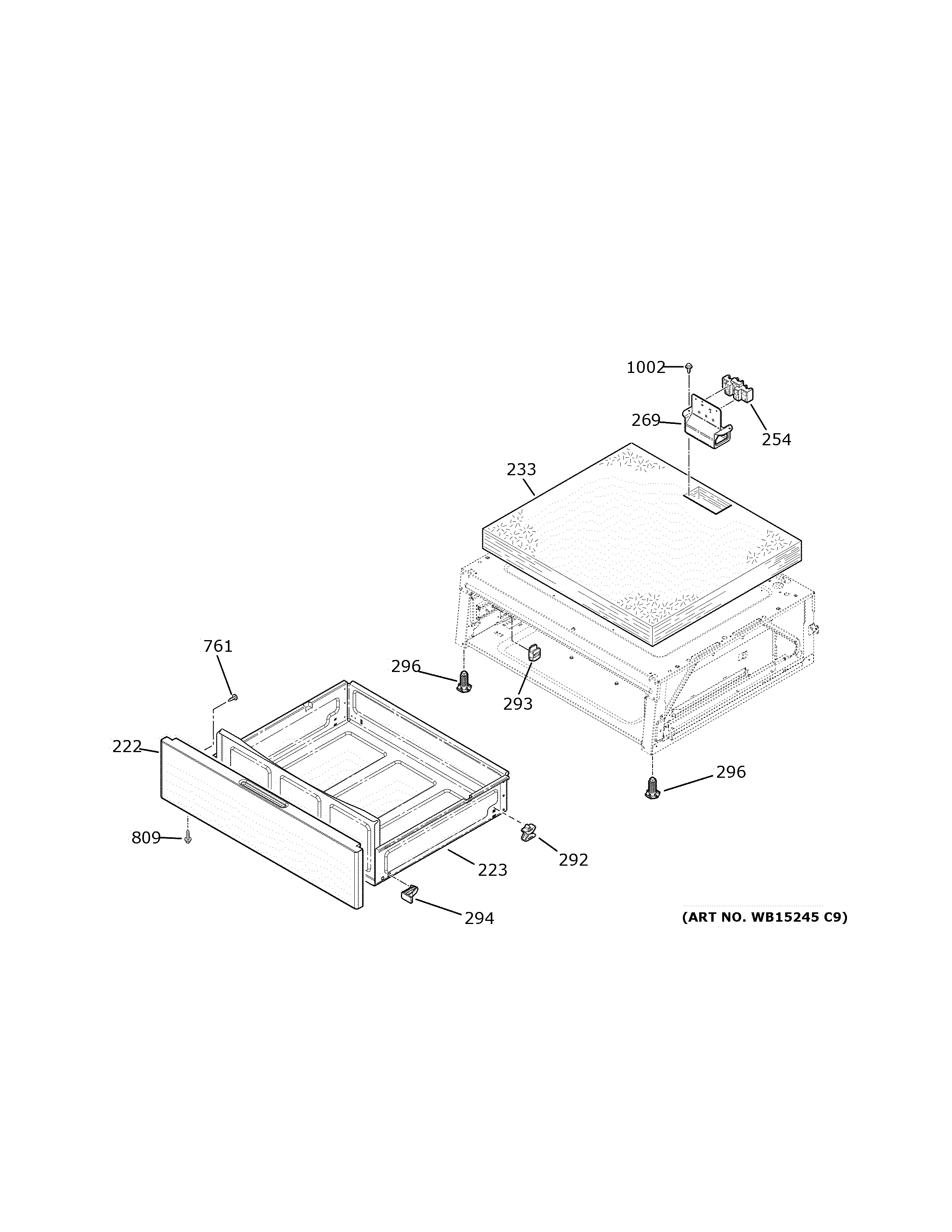 1002
269
254
233
761
296
293
222
296
809
292
223
294
(ART NO. WB15245 C9)