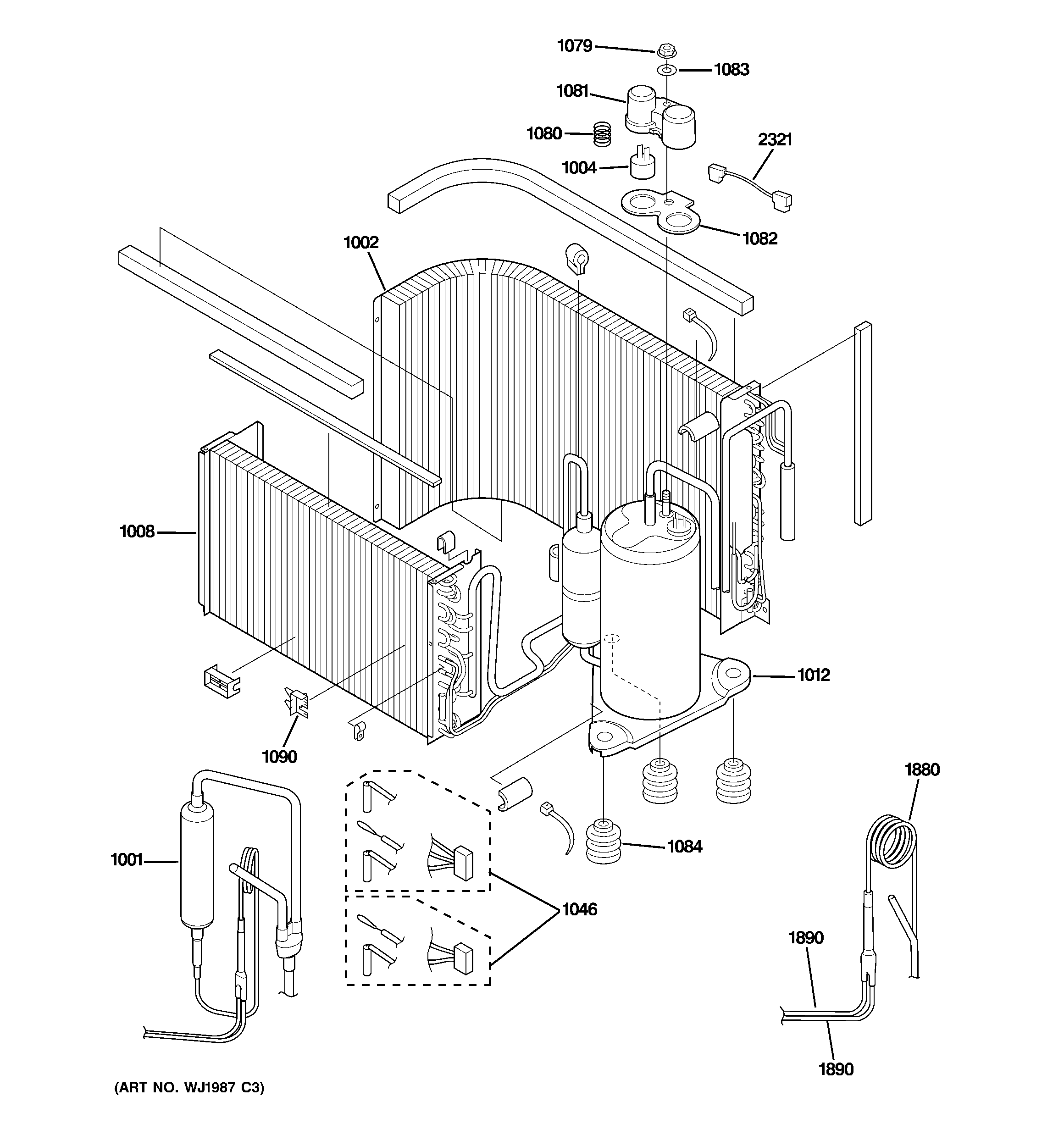 1079
1083
1081
1080
2321
1004
1082
1002
1008
1012
1090
1880
1084
1001
1046
1890
1890
(ART NO. WJ1987 C3)