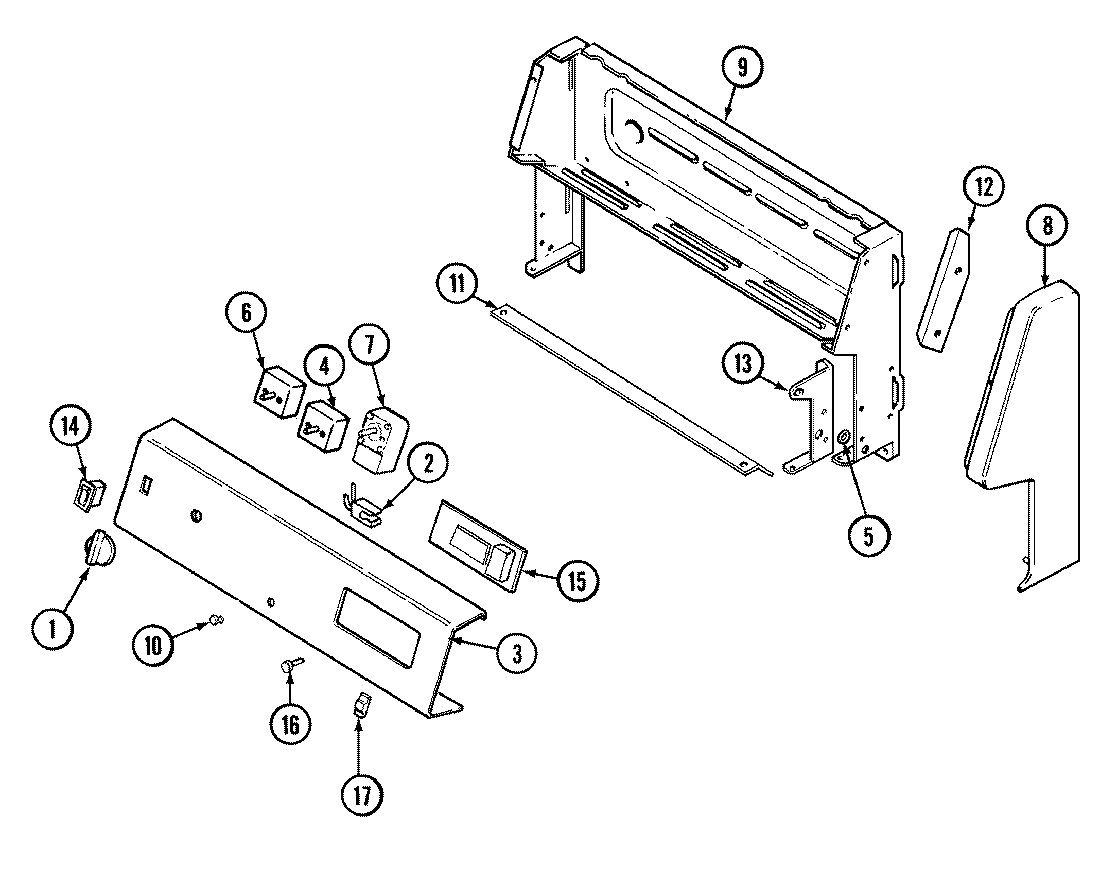 9
12
8
11
6
4
7
13
14
2
5
15
1
10
3
16
17