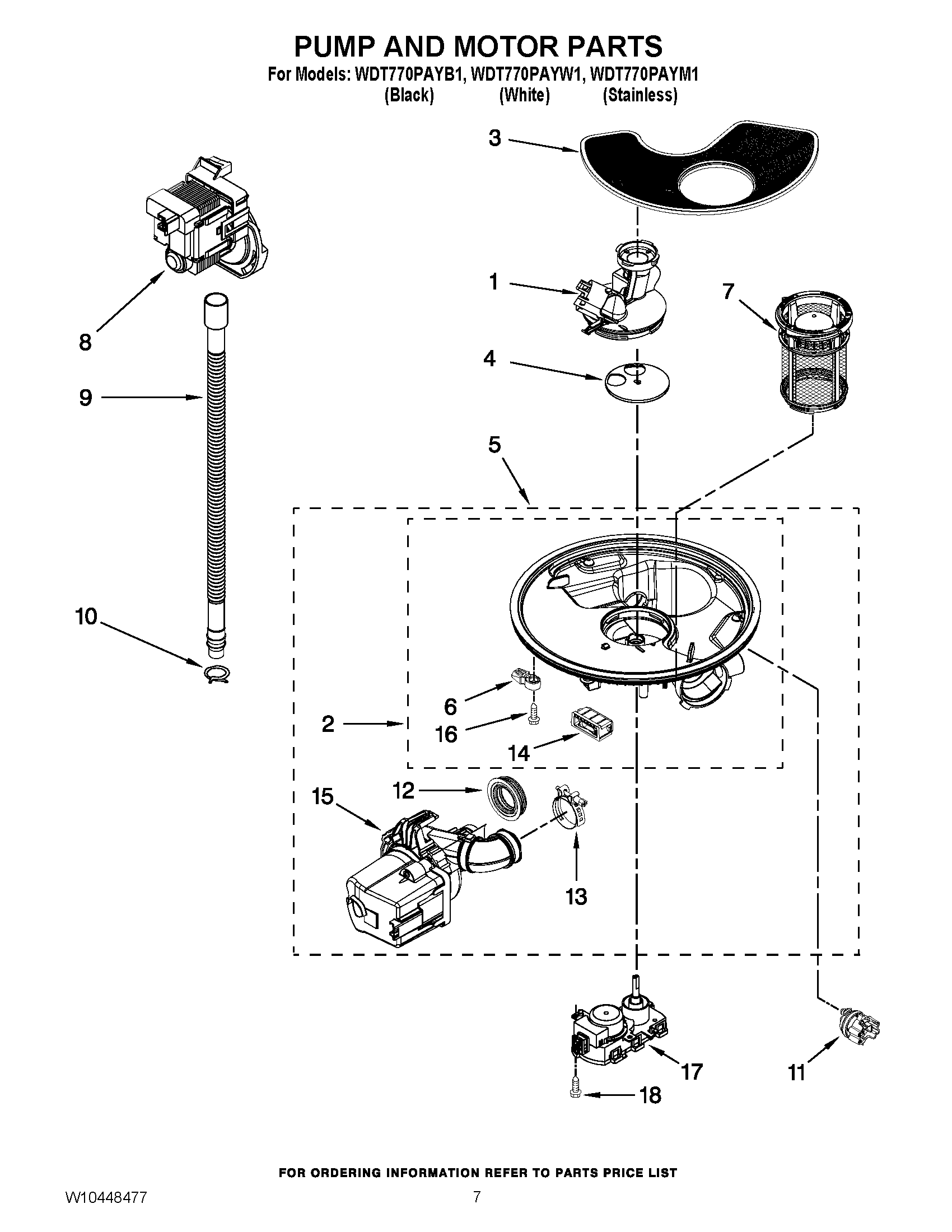 PUMP AND MOTOR PARTS

For Models: WDT770PAYB1, WDT770PAYW1, WDT770PAYM1
(Black) (White) (Stainless)

3

1

7

8

4

9

5

10

6

2

16

14

12

15

13

17

11

18

FOR ORDERING INFORMATION REFER TO PARTS PRICE LIST

W10448477

7