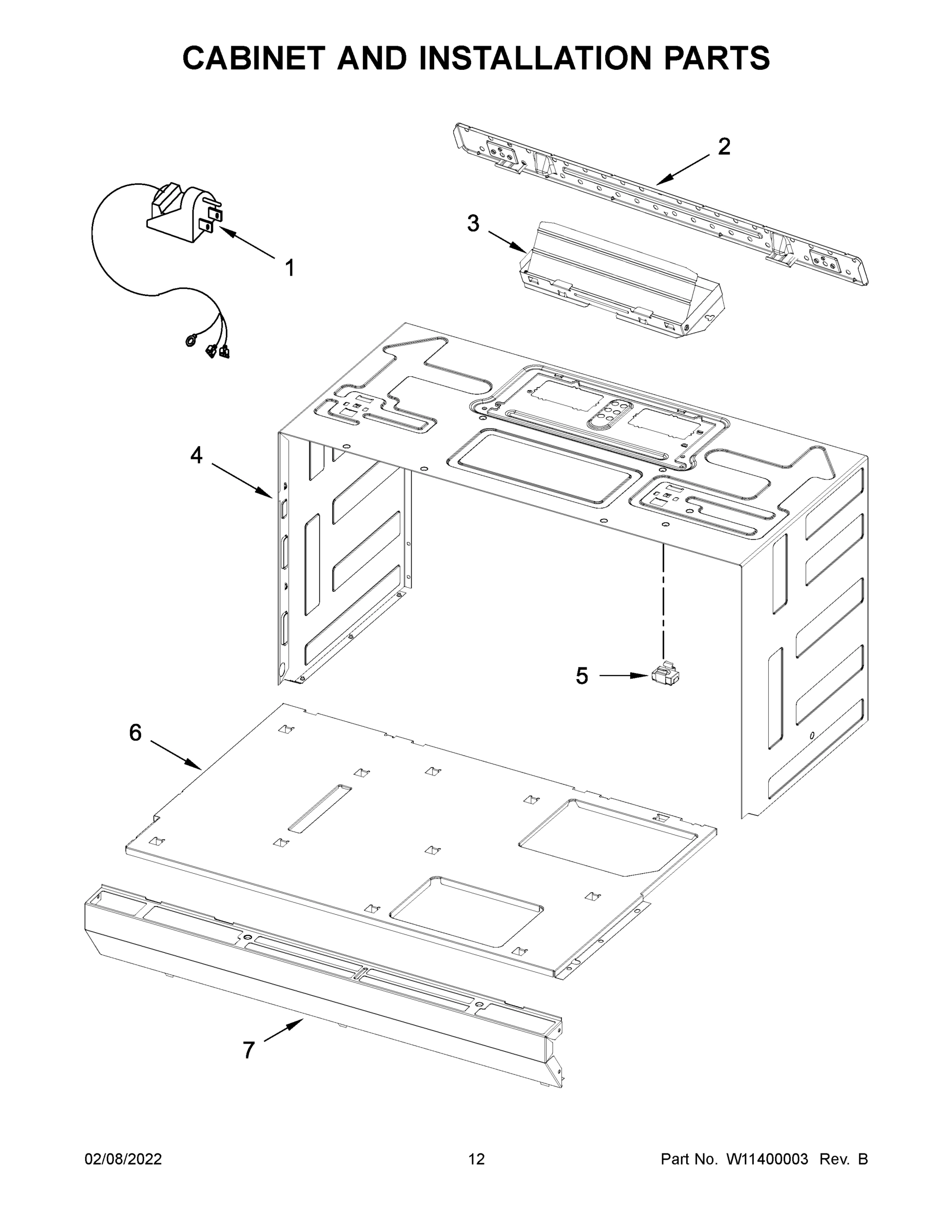 CABINET AND INSTALLATION PARTS

2

3

1

4

5

6

7

02/08/2022

12

Part No. W11400003 Rev. B