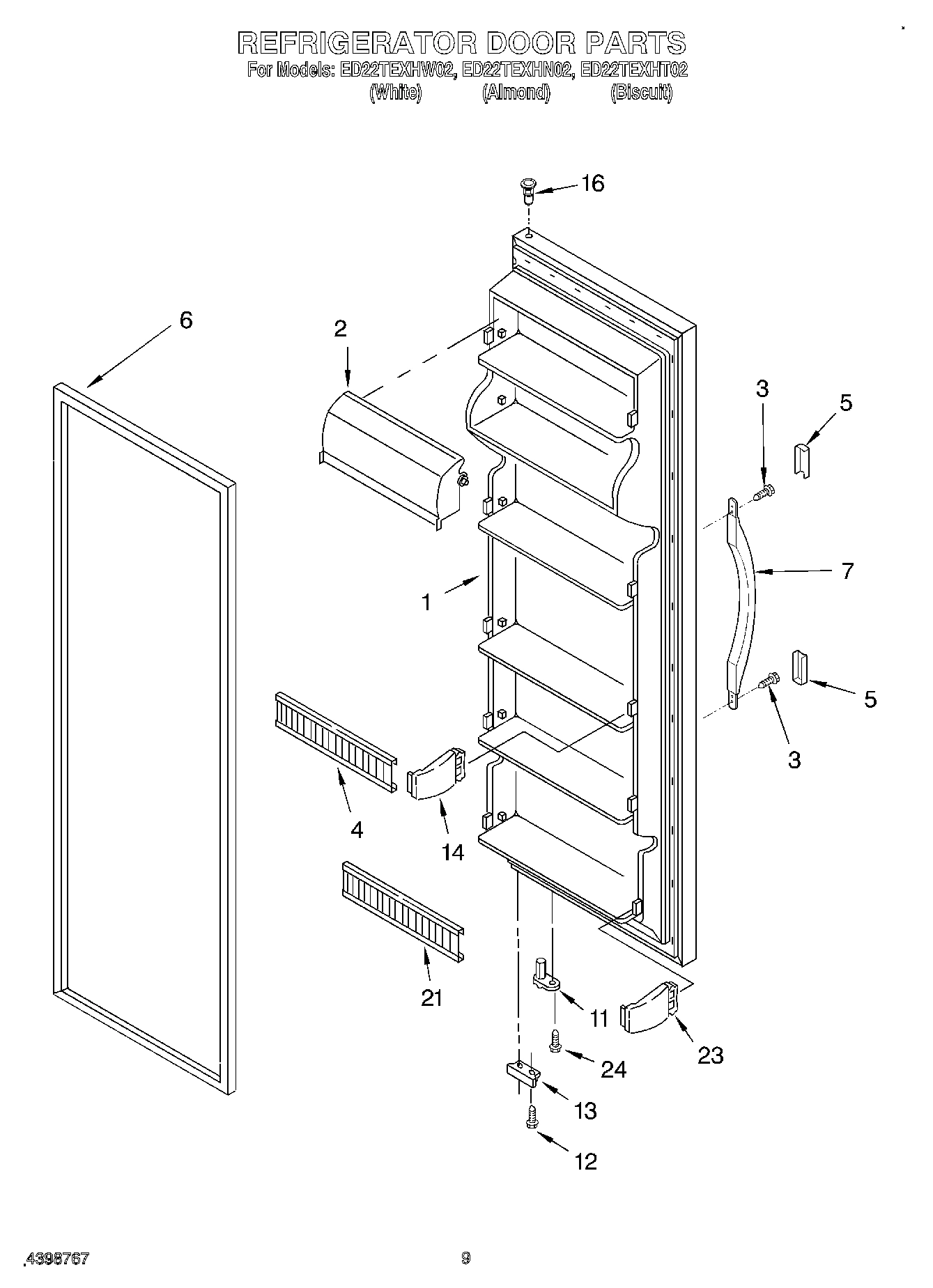 REFRIGERATOR DOOR PARTS
For Models: ED22TEXHW02, ED22TEXHN02, ED22TEXHT02
(White) (Almond) (Biscuit)

16
6
2
3
5
7
1
5
3
4
14
21
11
23
24
13
12

4398767
9