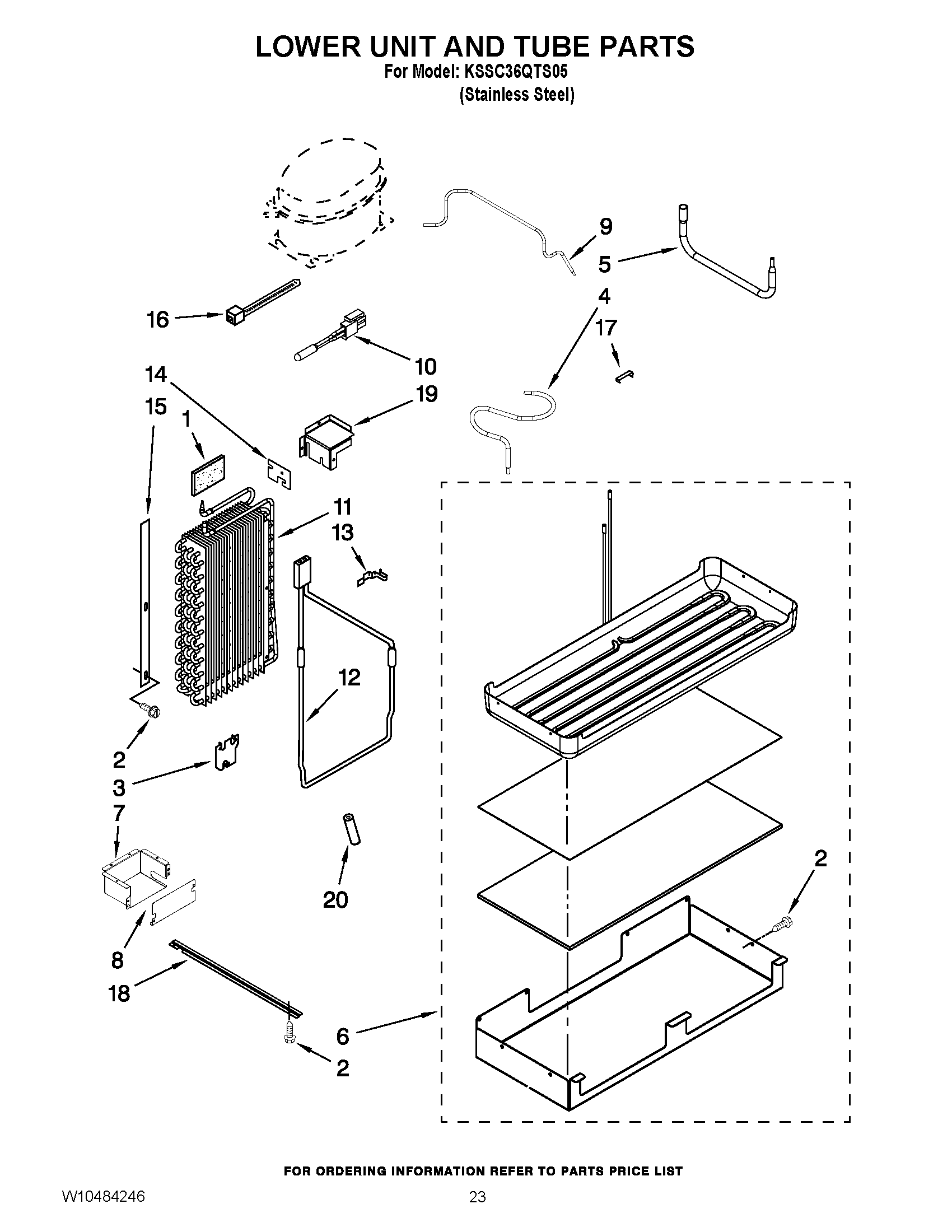 LOWER UNIT AND TUBE PARTS

For Model: KSSC36QTS05
(Stainless Steel)

9
5
4
17
16
10
14
19
15
1
11
13
12
2
3
7
20
2
8
18
6
2

FOR ORDERING INFORMATION REFER TO PARTS PRICE LIST

W10484246

23