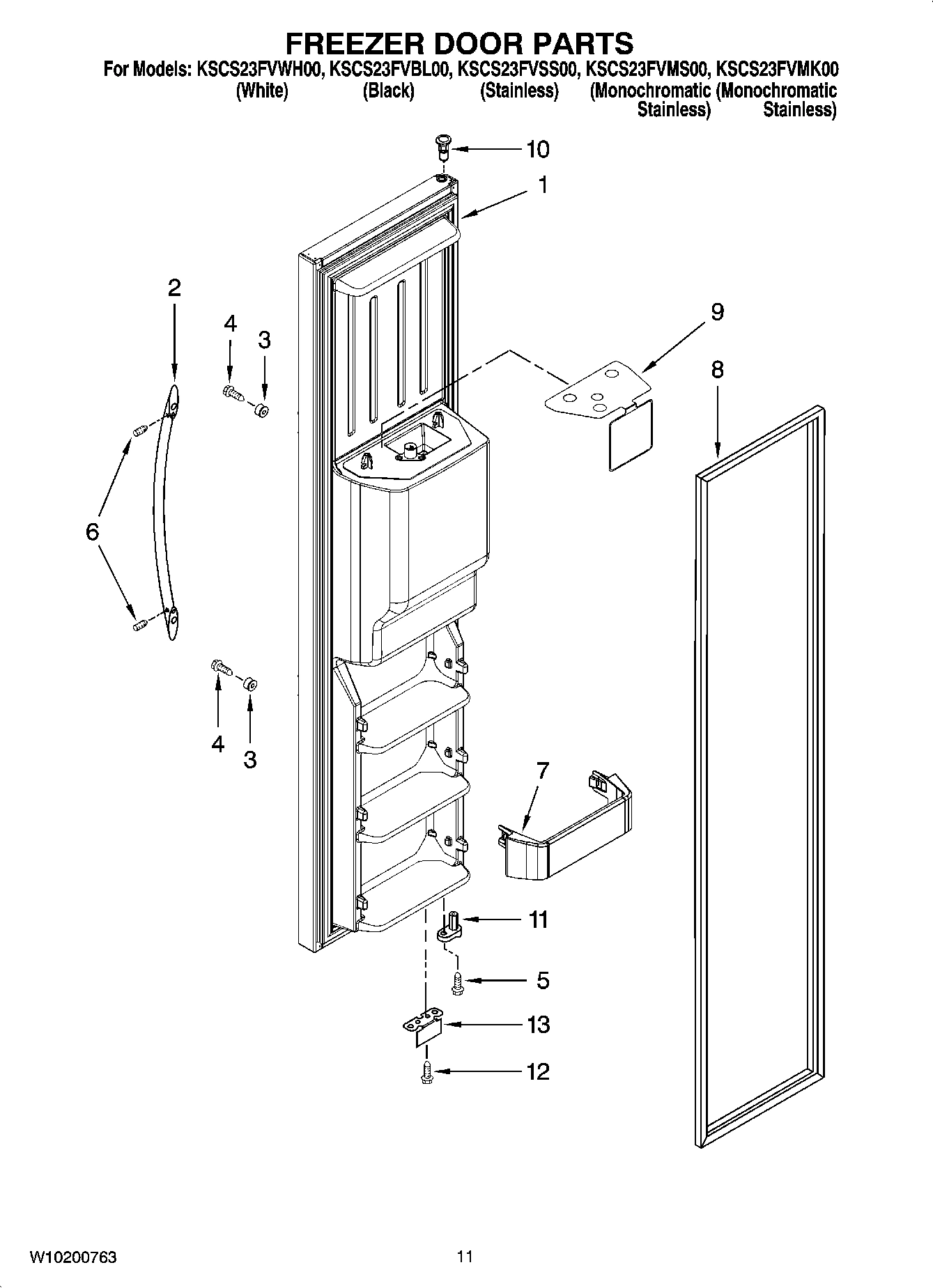 FREEZER DOOR PARTS

For Models: KSCS23FVWH00, KSCS23FVBL00, KSCS23FVSS00, KSCS23FVMS00, KSCS23FVMK00
(White) (Black) (Stainless) (Monochromatic Stainless) (Monochromatic Stainless)

10
1
2
4
3
9
8
6
4
3
7
11
5
13
12

W10200763

11