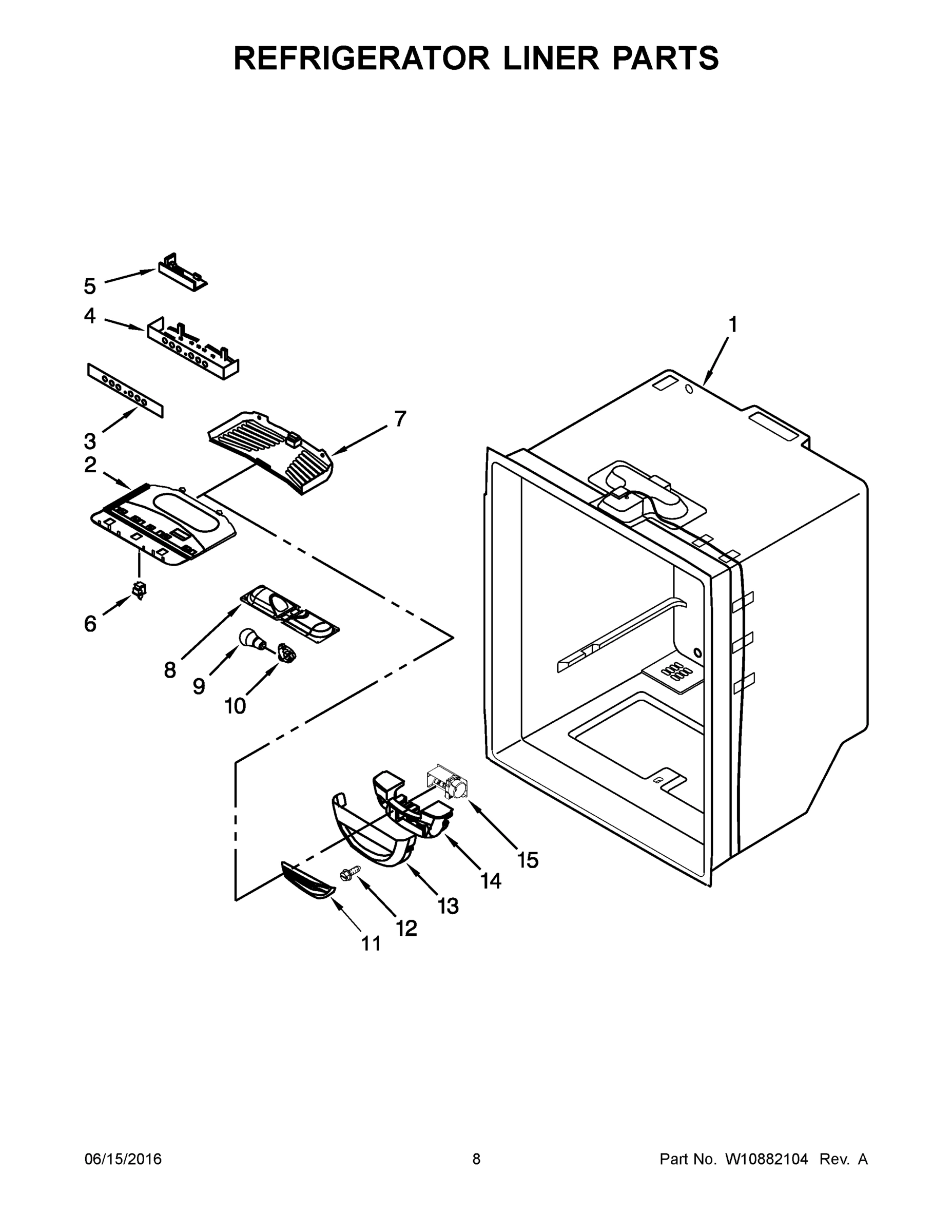 REFRIGERATOR LINER PARTS

5
4
1
3
7
2
6
8
9
10
15
14
13
12
11

06/15/2016 8 Part No. W10882104 Rev. A