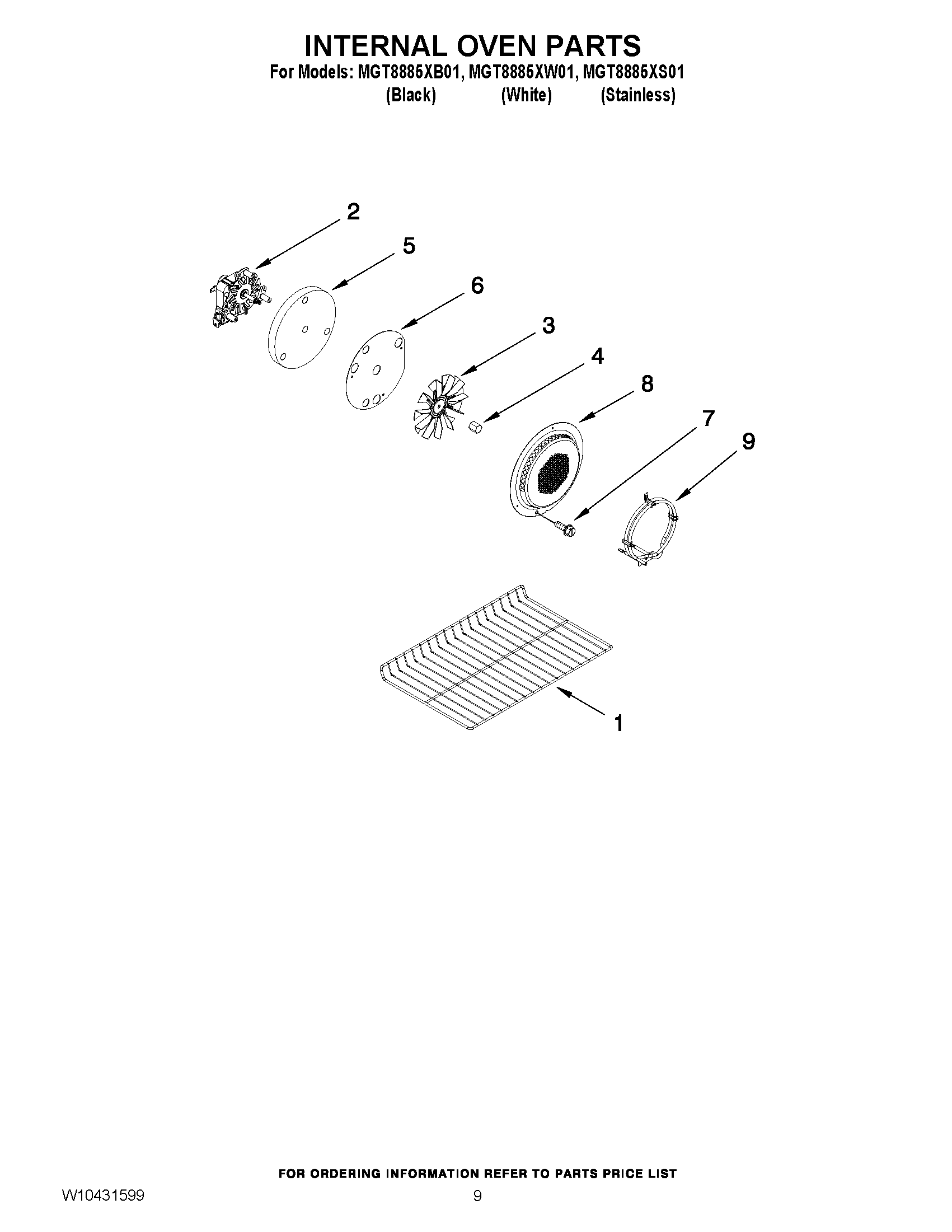 INTERNAL OVEN PARTS

For Models: MGT8885XB01, MGT8885XW01, MGT8885XS01
(Black) (White) (Stainless)

2
5
6
3
4
8
7
9
1

FOR ORDERING INFORMATION REFER TO PARTS PRICE LIST

W10431599
9