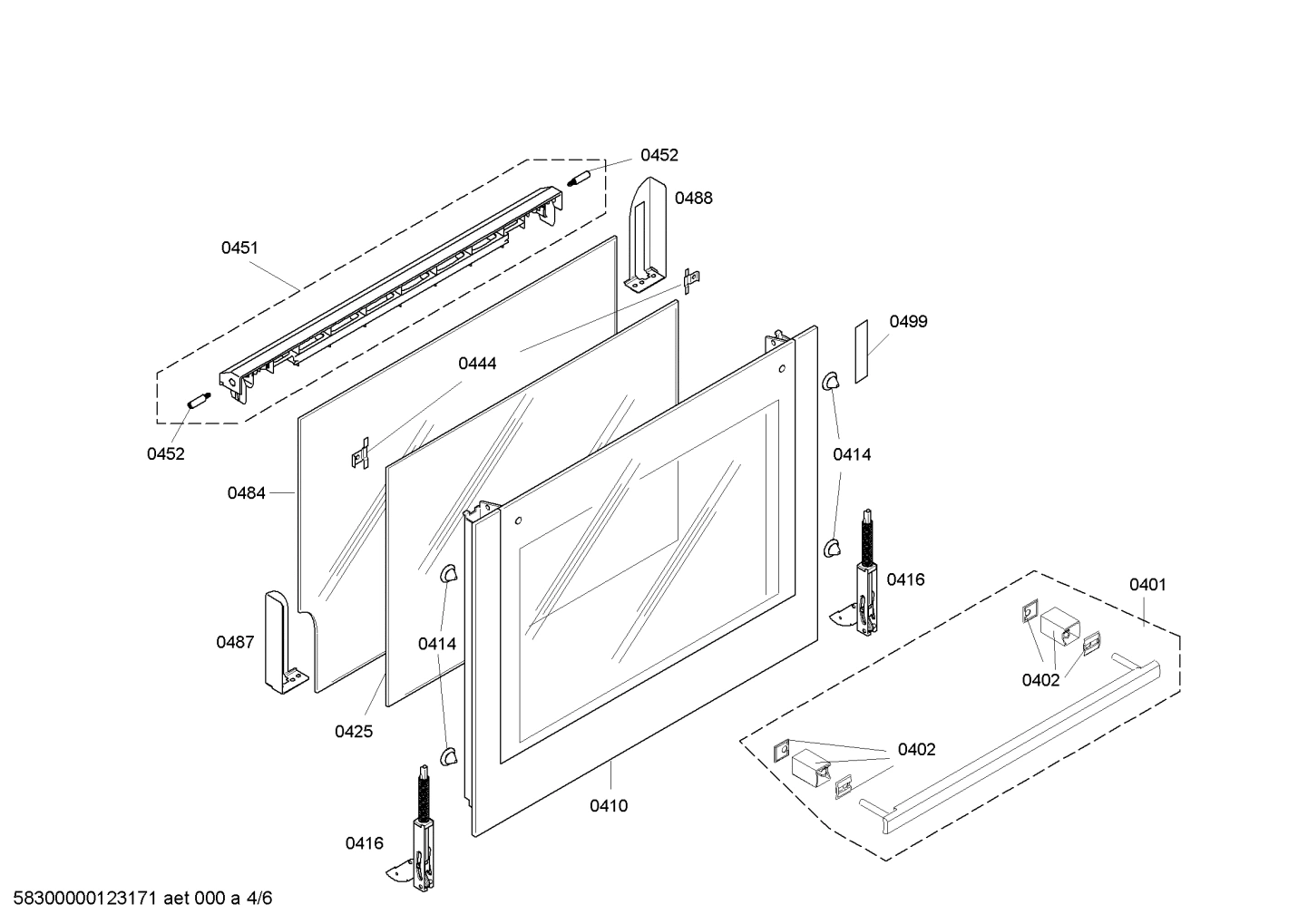 0452
0488
0451
0499
0444
0452
0414
0484
0416
0401
0487
0414
0402
0425
0402
0410
0416
58300000123171 aet 000 a 4/6